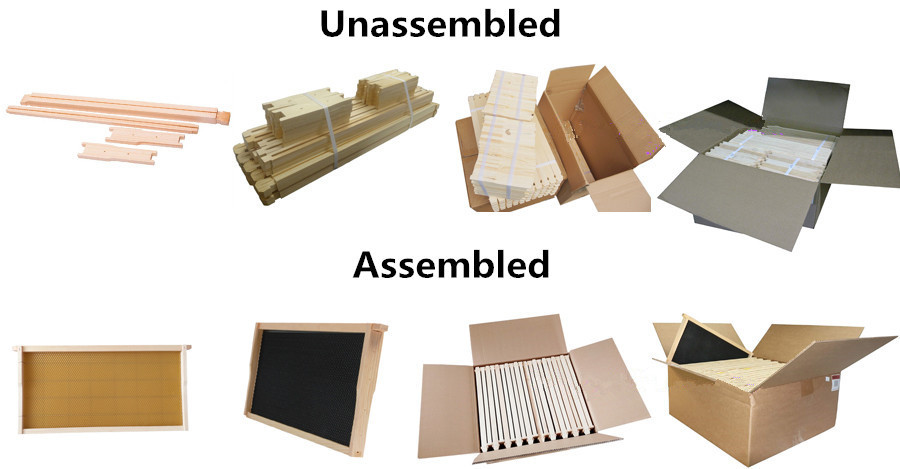 Unassembled

Assembled