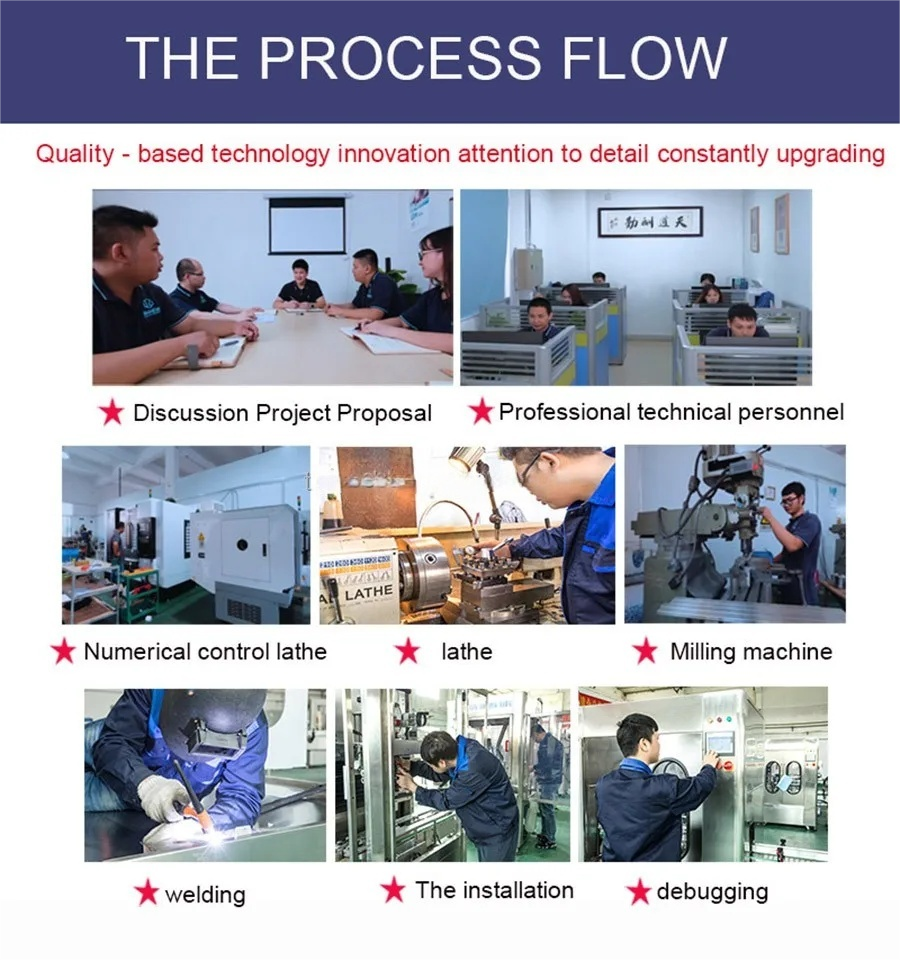 THE PROCESS FLOW

Quality - based technology innovation attention to detail constantly upgrading

天道酬勤

★ Discussion Project Proposal ★ Professional technical personnel

LATHE

★ Numerical control lathe ★ lathe ★ Milling machine

★ welding ★ The installation ★ debugging