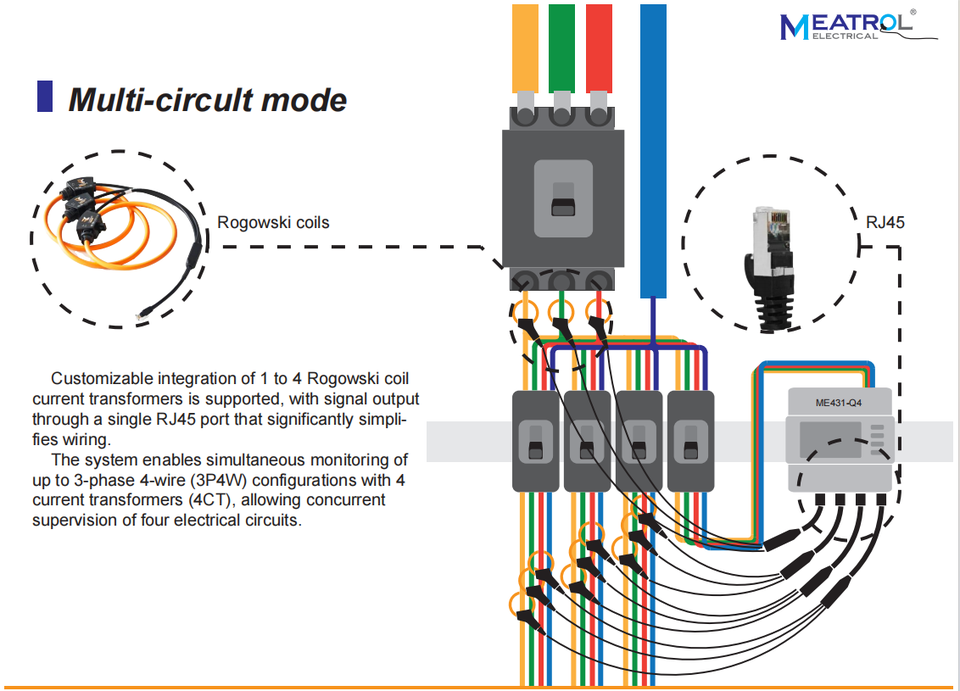 MEATROL®
ELECTRICAL

Multi-circult mode

Rogowski coils

RJ45

Customizable integration of 1 to 4 Rogowski coil current transformers is supported, with signal output through a single RJ45 port that significantly simplifies wiring.

The system enables simultaneous monitoring of up to 3-phase 4-wire (3P4W) configurations with 4 current transformers (4CT), allowing concurrent supervision of four electrical circuits.

ME431-Q4