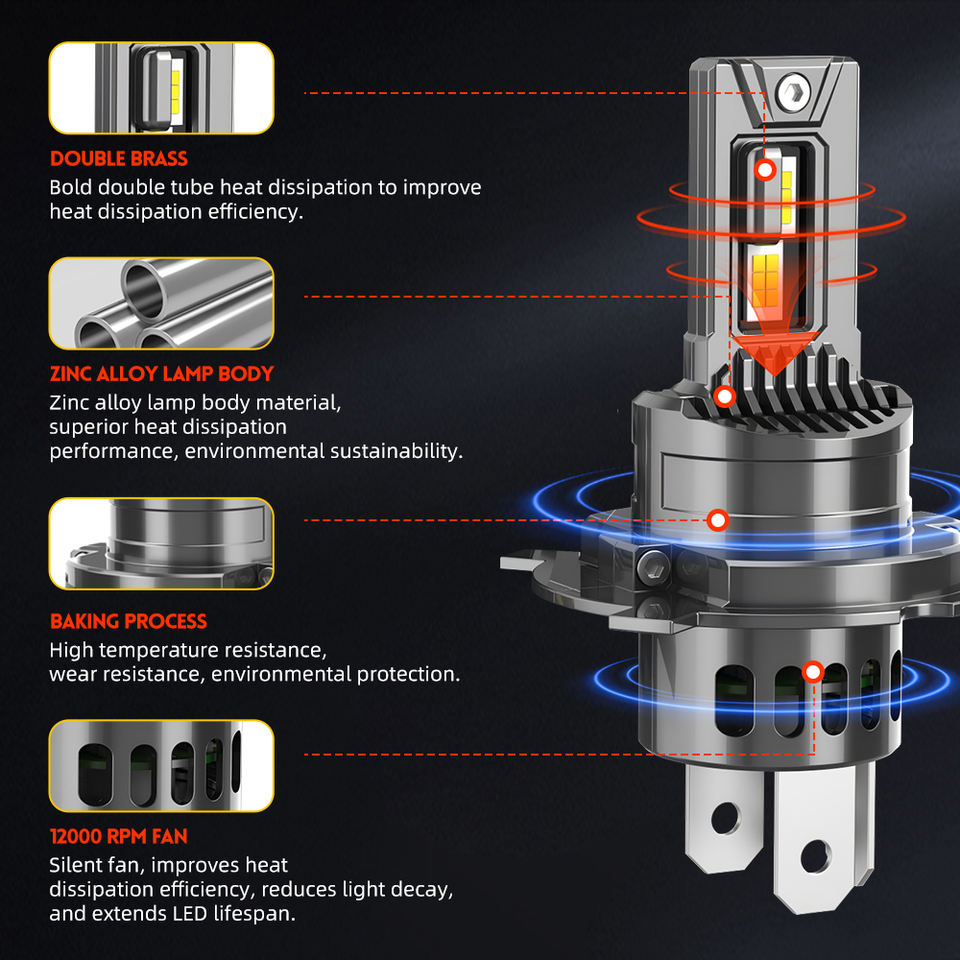 DOUBLE BRASS
Bold double tube heat dissipation to improve heat dissipation efficiency.

ZINC ALLOY LAMP BODY
Zinc alloy lamp body material, superior heat dissipation performance, environmental sustainability.

BAKING PROCESS
High temperature resistance, wear resistance, environmental protection.

12000 RPM FAN
Silent fan, improves heat dissipation efficiency, reduces light decay, and extends LED lifespan.