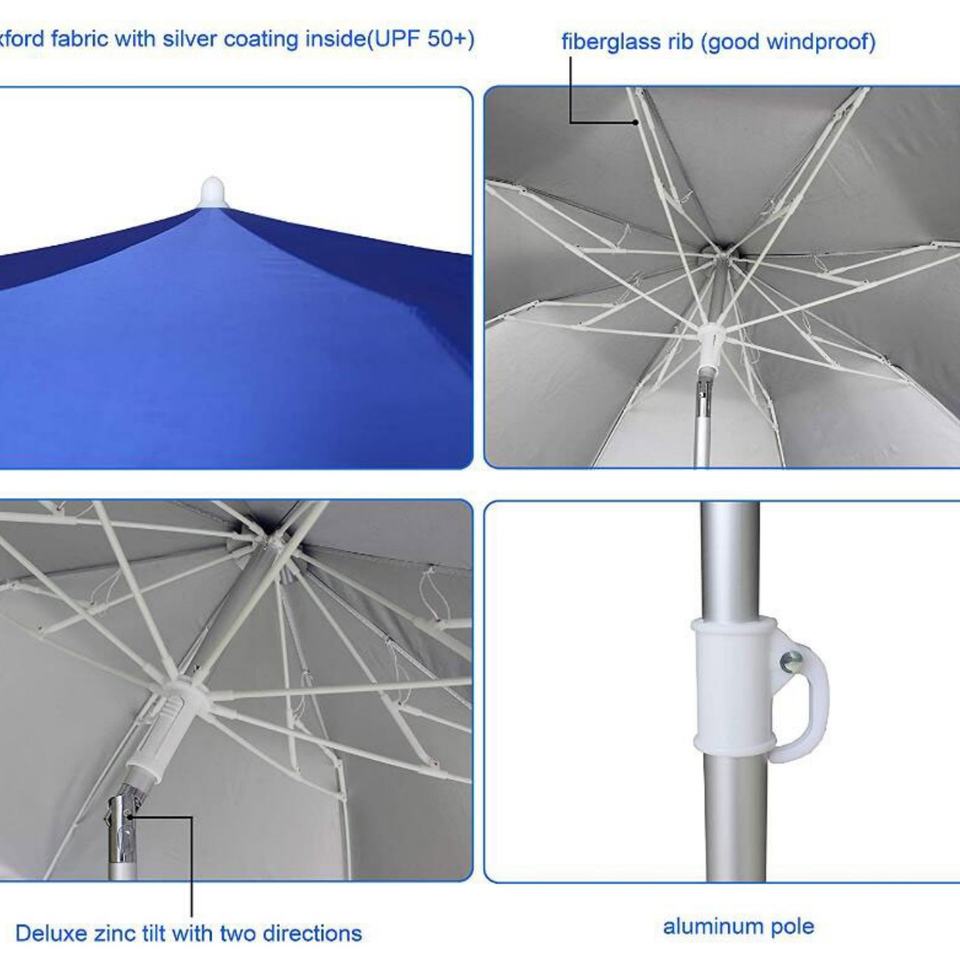 xford fabric with silver coating inside(UPF 50+)

fiberglass rib (good windproof)

Deluxe zinc tilt with two directions

aluminum pole