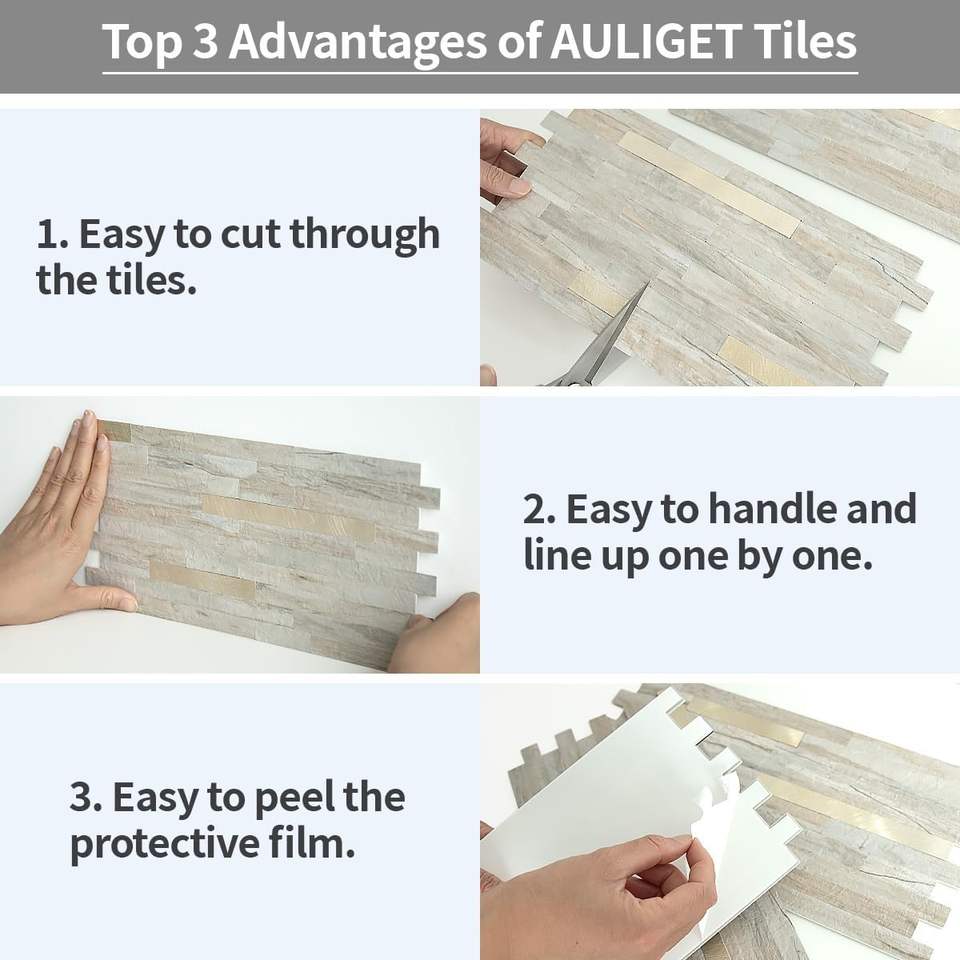 Top 3 Advantages of AULIGET Tiles

1. Easy to cut through the tiles.

2. Easy to handle and line up one by one.

3. Easy to peel the protective film.