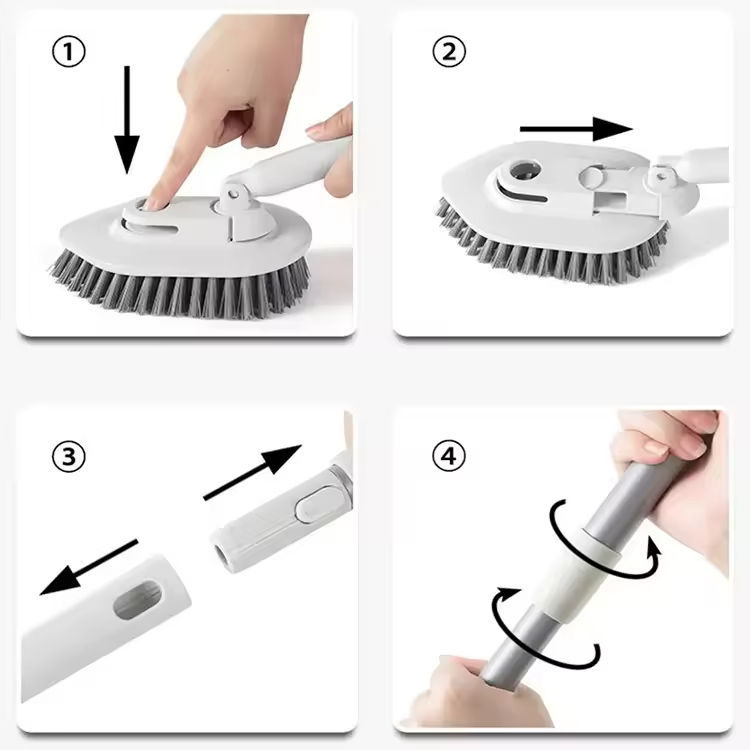 ①

②

③

④