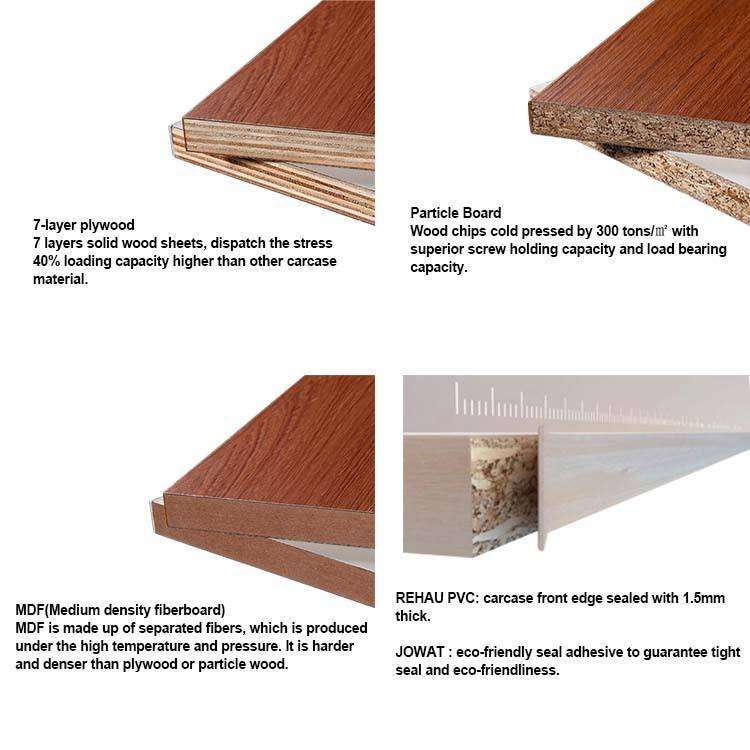 7-layer plywood
7 layers solid wood sheets, dispatch the stress 40% loading capacity higher than other carcase material.

Particle Board
Wood chips cold pressed by 300 tons/㎡ with superior screw holding capacity and load bearing capacity.

MDF(Medium density fiberboard)
MDF is made up of separated fibers, which is produced under the high temperature and pressure. It is harder and denser than plywood or particle wood.

REHAU PVC: carcase front edge sealed with 1.5mm thick.

JOWAT : eco-friendly seal adhesive to guarantee tight seal and eco-friendliness.