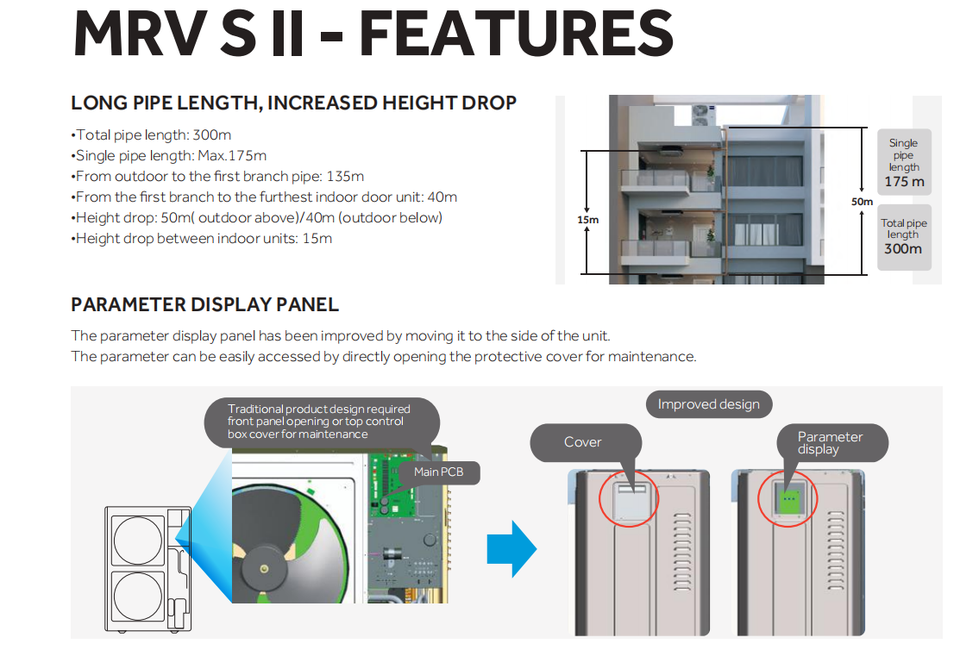 MRV S II - FEATURES

LONG PIPE LENGTH, INCREASED HEIGHT DROP

•Total pipe length: 300m
•Single pipe length: Max.175m
•From outdoor to the first branch pipe: 135m
•From the first branch to the furthest indoor door unit: 40m
•Height drop: 50m( outdoor above)/40m (outdoor below)
•Height drop between indoor units: 15m

15m

50m

Single pipe length 175 m

Total pipe length 300m

PARAMETER DISPLAY PANEL

The parameter display panel has been improved by moving it to the side of the unit.
The parameter can be easily accessed by directly opening the protective cover for maintenance.

Traditional product design required front panel opening or top control box cover for maintenance

Main PCB

Improved design

Cover

Parameter display