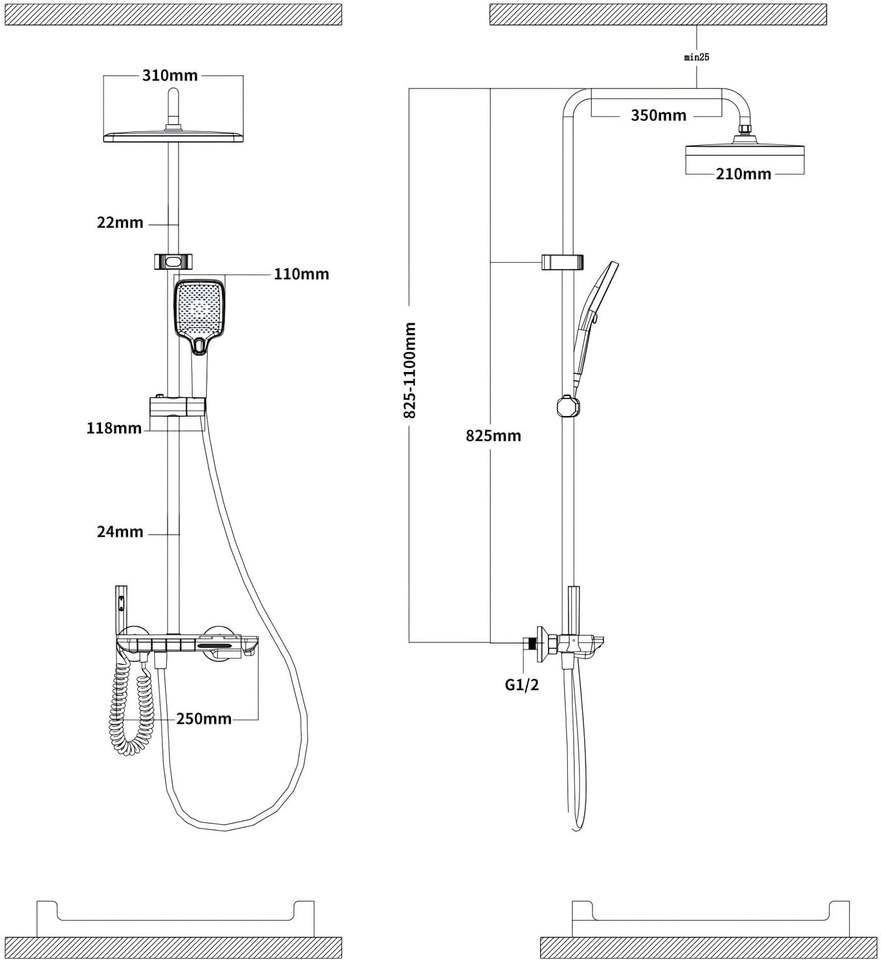 310mm

22mm

110mm

118mm

24mm

250mm

min25

350mm

210mm

825-1100mm

825mm

G1/2