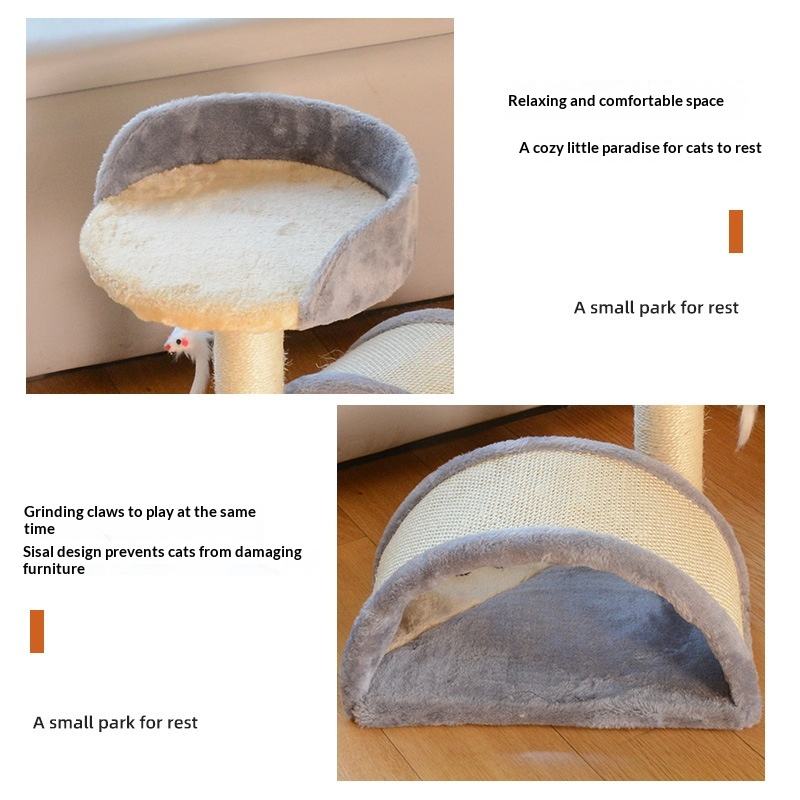 Relaxing and comfortable space

A cozy little paradise for cats to rest

A small park for rest

Grinding claws to play at the same time

Sisal design prevents cats from damaging furniture

A small park for rest