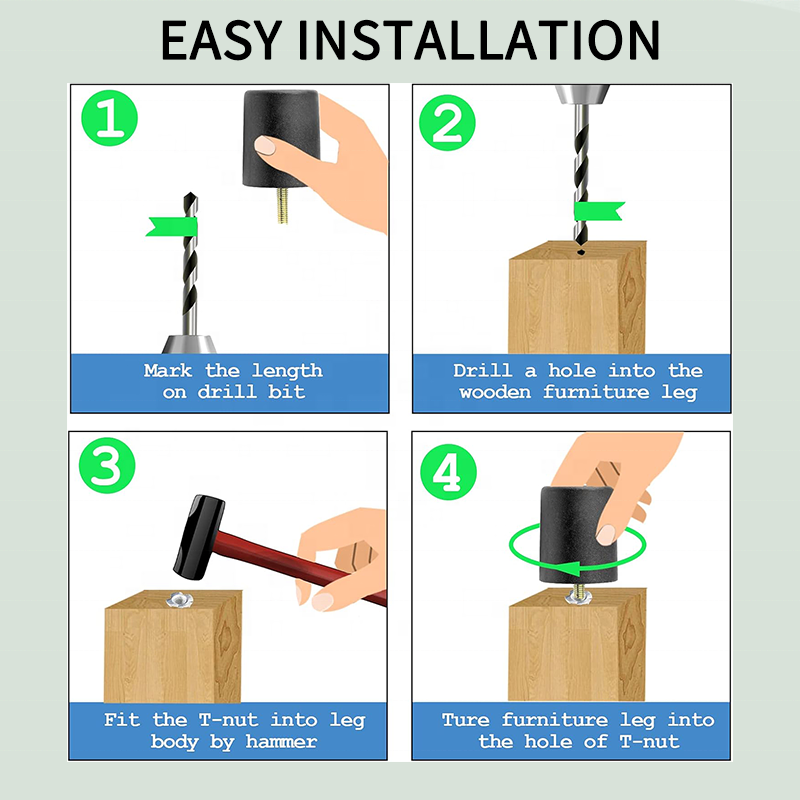 EASY INSTALLATION

1

Mark the length on drill bit

2

Drill a hole into the wooden furniture leg

3

Fit the T-nut into leg body by hammer

4

Ture furniture leg into the hole of T-nut