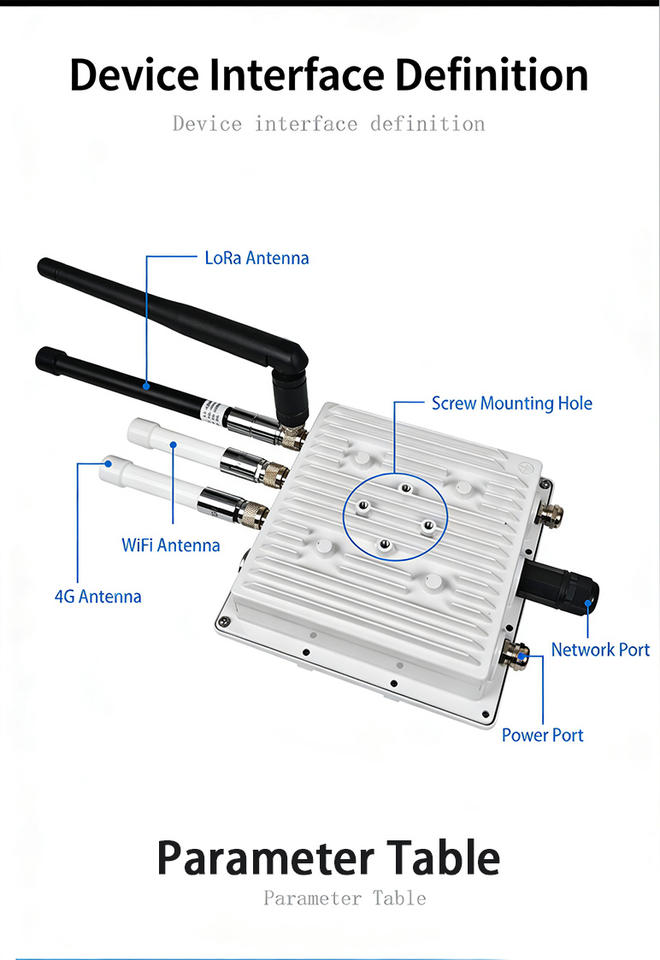 Device Interface Definition

Device interface definition

LoRa Antenna

Screw Mounting Hole

WiFi Antenna

4G Antenna

Network Port

Power Port

Parameter Table

Parameter Table