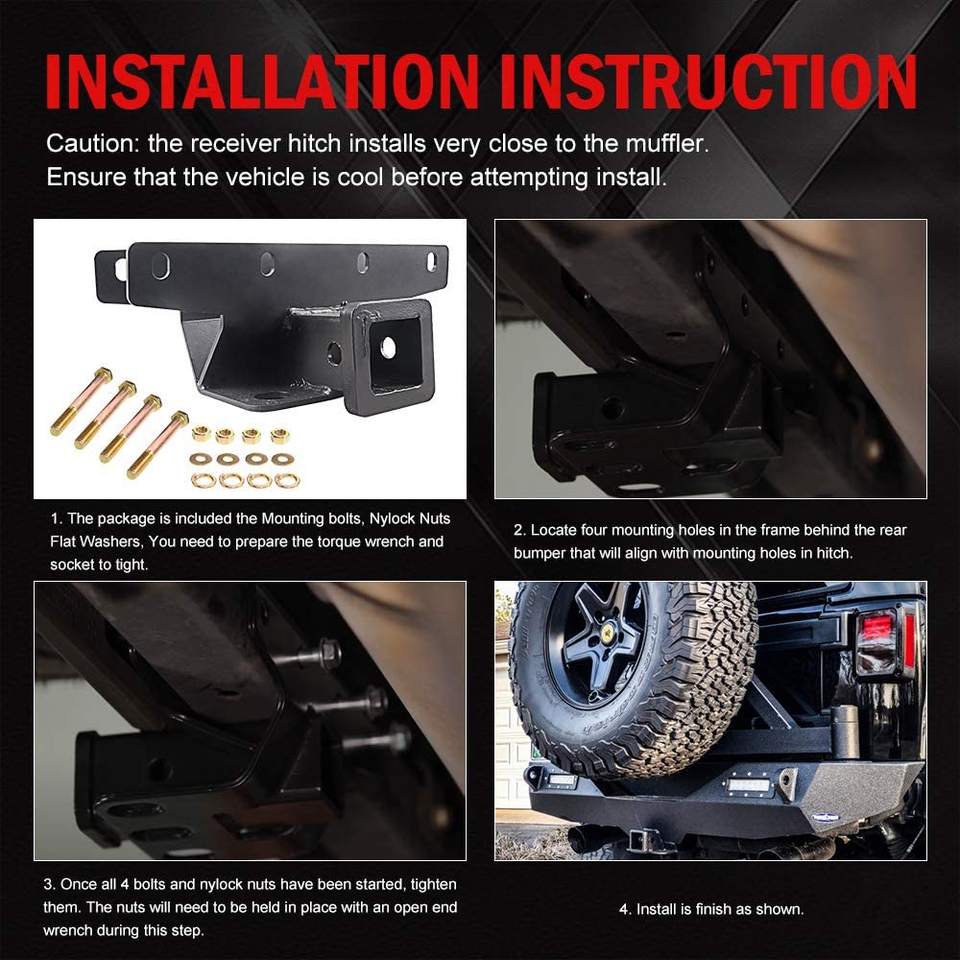 INSTALLATION INSTRUCTION

Caution: the receiver hitch installs very close to the muffler. Ensure that the vehicle is cool before attempting install.

1. The package is included the Mounting bolts, Nylock Nuts Flat Washers, You need to prepare the torque wrench and socket to tight.

2. Locate four mounting holes in the frame behind the rear bumper that will align with mounting holes in hitch.

3. Once all 4 bolts and nylock nuts have been started, tighten them. The nuts will need to be held in place with an open end wrench during this step.

4. Install is finish as shown.