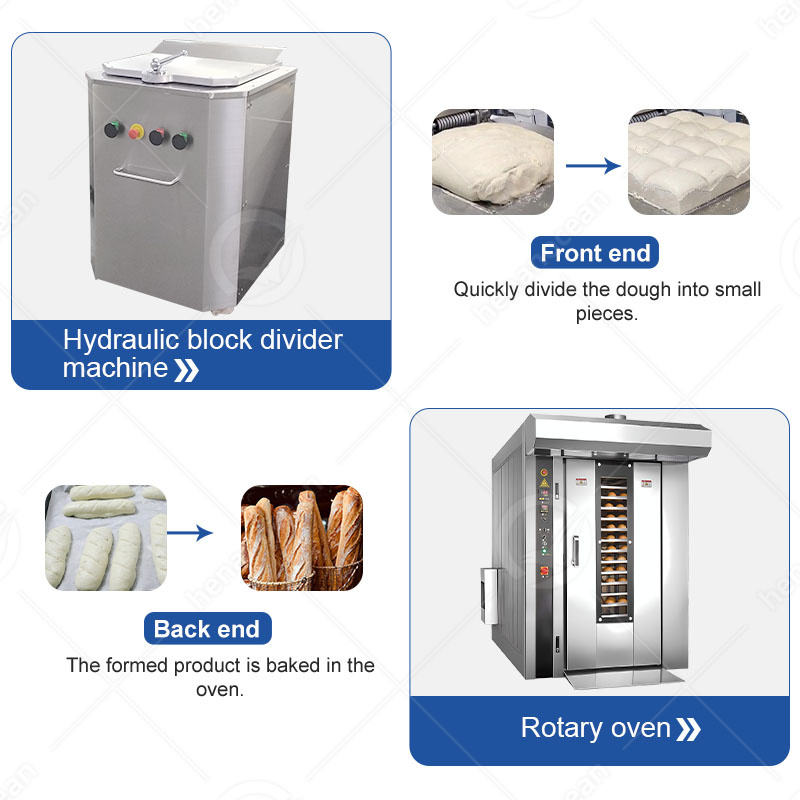 Hydraulic block divider machine

Front end

Quickly divide the dough into small pieces.

Back end

The formed product is baked in the oven.

Rotary oven