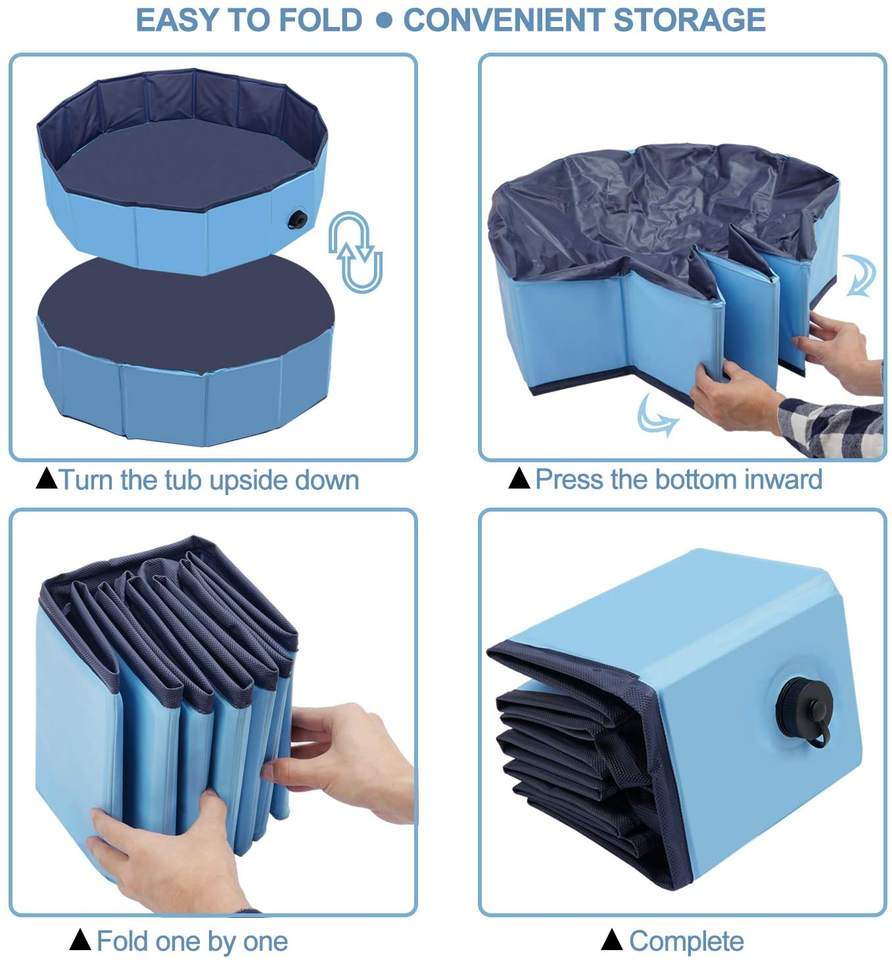 EASY TO FOLD ● CONVENIENT STORAGE

▲Turn the tub upside down

▲Press the bottom inward

▲Fold one by one

▲Complete