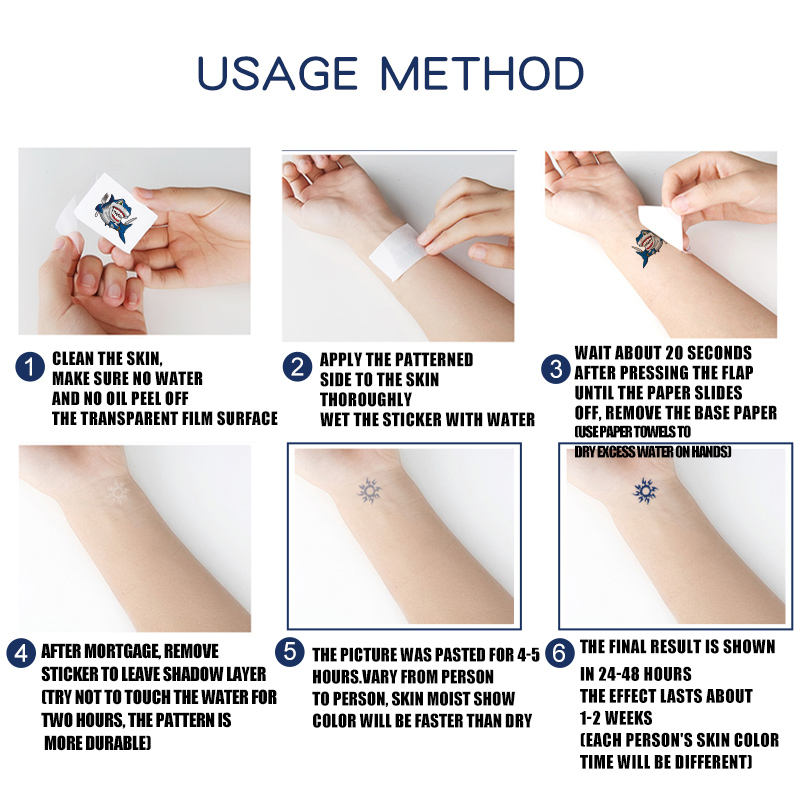 USAGE METHOD

1 CLEAN THE SKIN, MAKE SURE NO WATER AND NO OIL PEEL OFF THE TRANSPARENT FILM SURFACE

2 APPLY THE PATTERNED SIDE TO THE SKIN THOROUGHLY WET THE STICKER WITH WATER

3 WAIT ABOUT 20 SECONDS AFTER PRESSING THE FLAP UNTIL THE PAPER SLIDES OFF, REMOVE THE BASE PAPER (USE PAPER TOWELS TO DRY EXCESS WATER ON HANDS)

4 AFTER MORTGAGE, REMOVE STICKER TO LEAVE SHADOW LAYER (TRY NOT TO TOUCH THE WATER FOR TWO HOURS, THE PATTERN IS MORE DURABLE)

5 THE PICTURE WAS PASTED FOR 4-5 HOURS.VARY FROM PERSON TO PERSON, SKIN MOIST SHOW COLOR WILL BE FASTER THAN DRY

6 THE FINAL RESULT IS SHOWN IN 24-48 HOURS THE EFFECT LASTS ABOUT 1-2 WEEKS (EACH PERSON'S SKIN COLOR TIME WILL BE DIFFERENT)