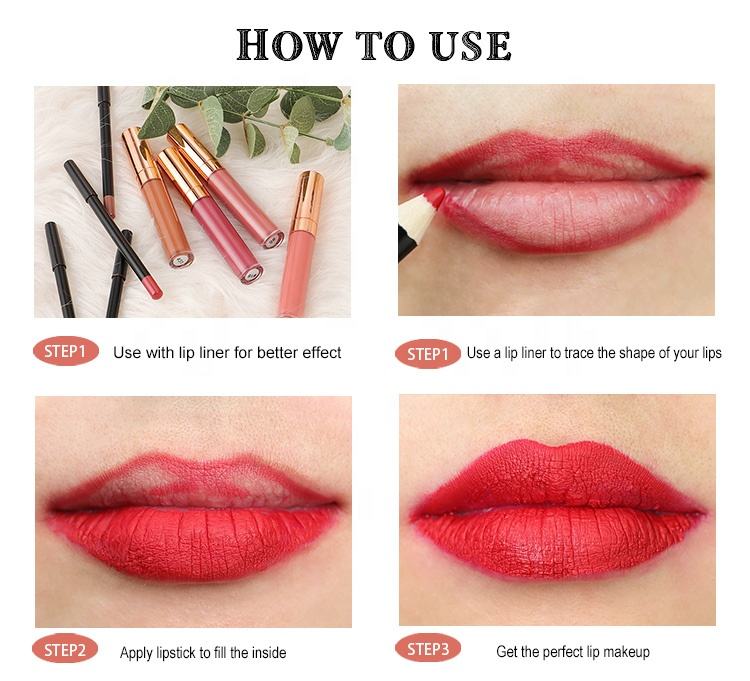 HOW TO USE

STEP1 Use with lip liner for better effect

STEP1 Use a lip liner to trace the shape of your lips

STEP2 Apply lipstick to fill the inside

STEP3 Get the perfect lip makeup