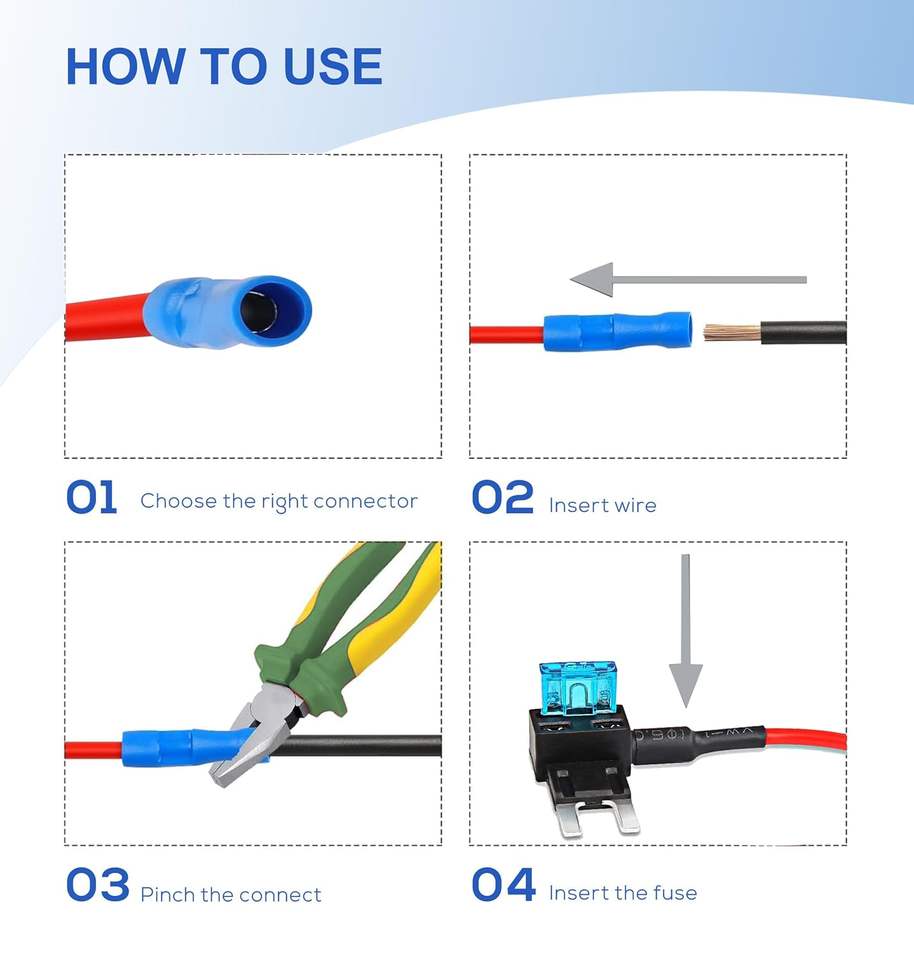 HOW TO USE

01 Choose the right connector

02 Insert wire

03 Pinch the connect

04 Insert the fuse