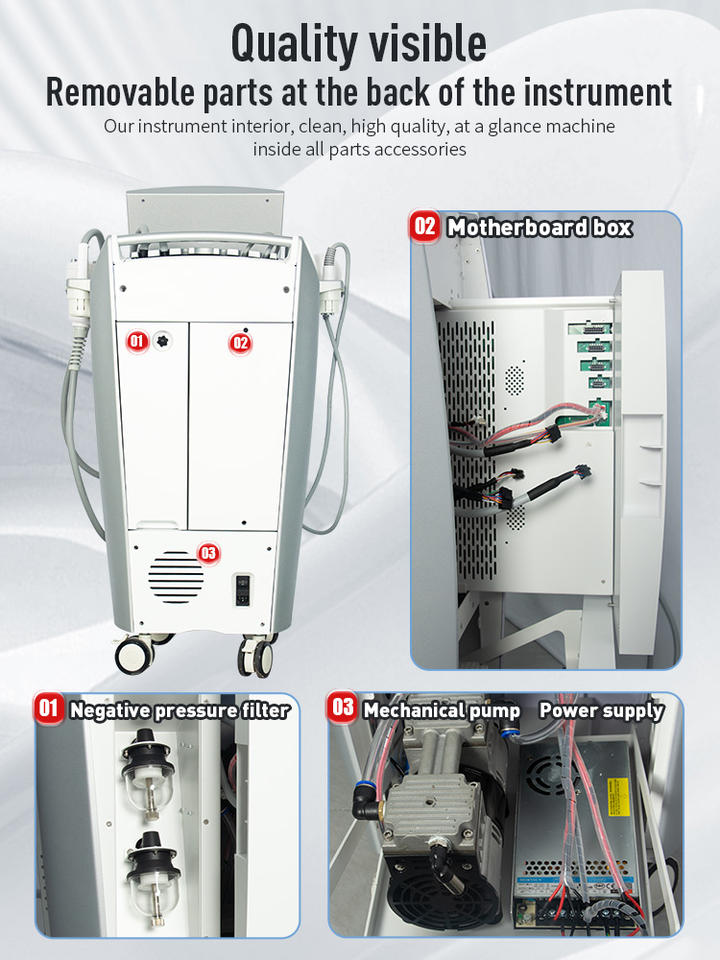 Quality visible
Removable parts at the back of the instrument
Our instrument interior, clean, high quality, at a glance machine inside all parts accessories

01

02

03

02 Motherboard box

01 Negative pressure filter

03 Mechanical pump Power supply