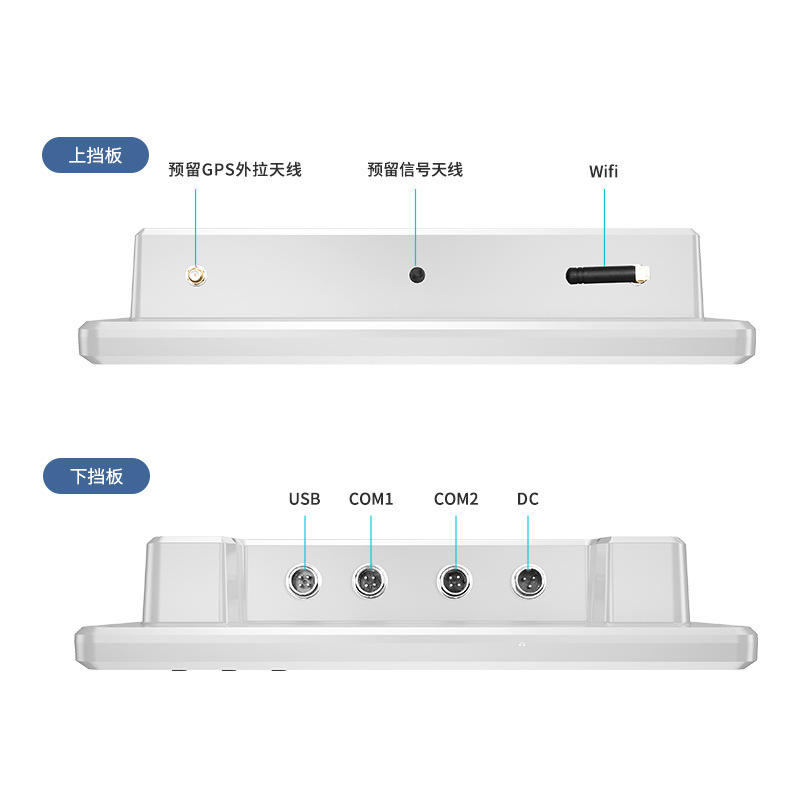 上挡板

预留GPS外拉天线

预留信号天线

Wifi

下挡板

USB

COM1

COM2

DC