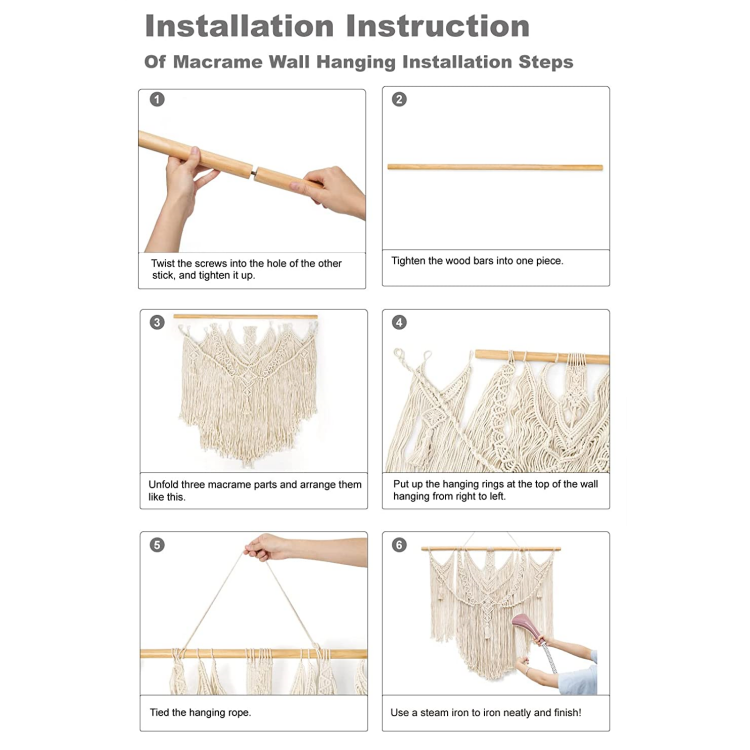 Installation Instruction

Of Macrame Wall Hanging Installation Steps

1

Twist the screws into the hole of the other stick, and tighten it up.

2

Tighten the wood bars into one piece.

3

Unfold three macrame parts and arrange them like this.

4

Put up the hanging rings at the top of the wall hanging from right to left.

5

Tied the hanging rope.

6

Use a steam iron to iron neatly and finish!