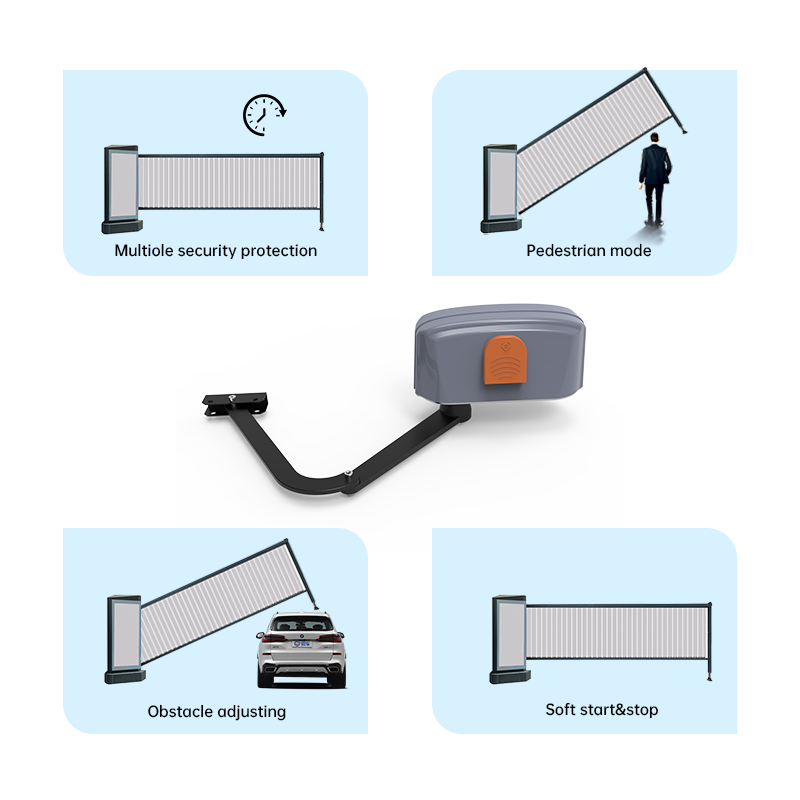 Multiole security protection

Pedestrian mode

Obstacle adjusting

Soft start&stop