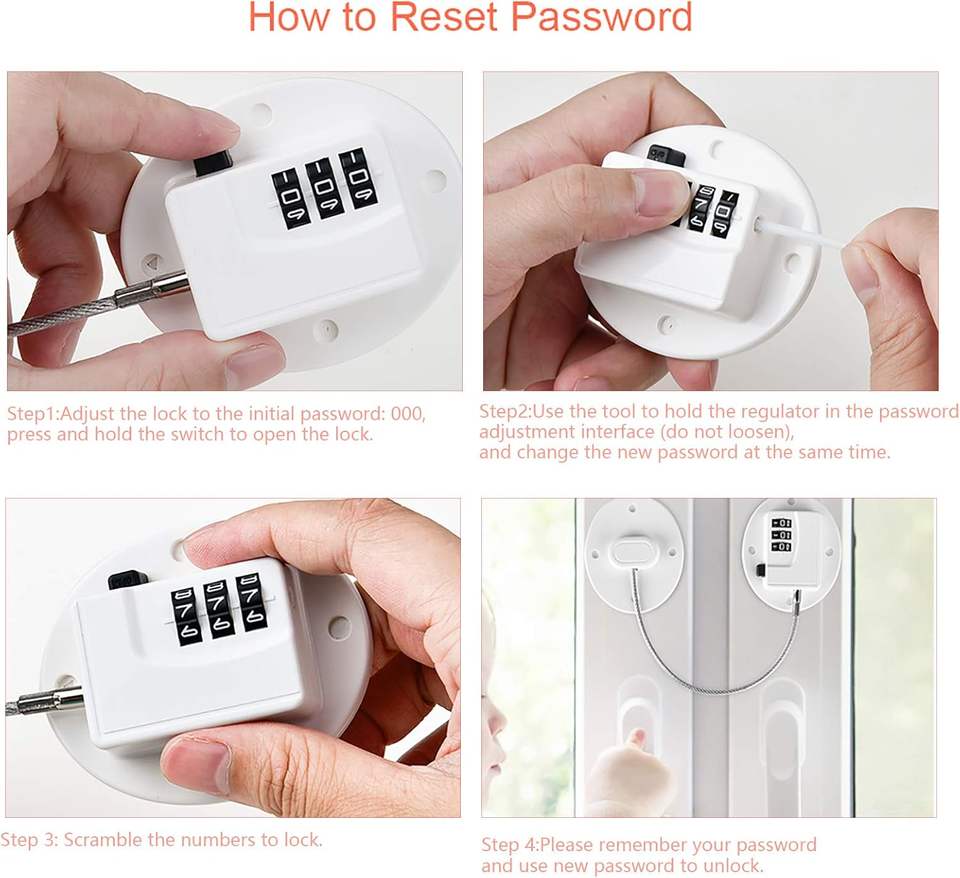 How to Reset Password

Step1:Adjust the lock to the initial password: 000, press and hold the switch to open the lock.

Step2:Use the tool to hold the regulator in the password adjustment interface (do not loosen), and change the new password at the same time.

Step 3: Scramble the numbers to lock.

Step 4:Please remember your password and use new password to unlock.