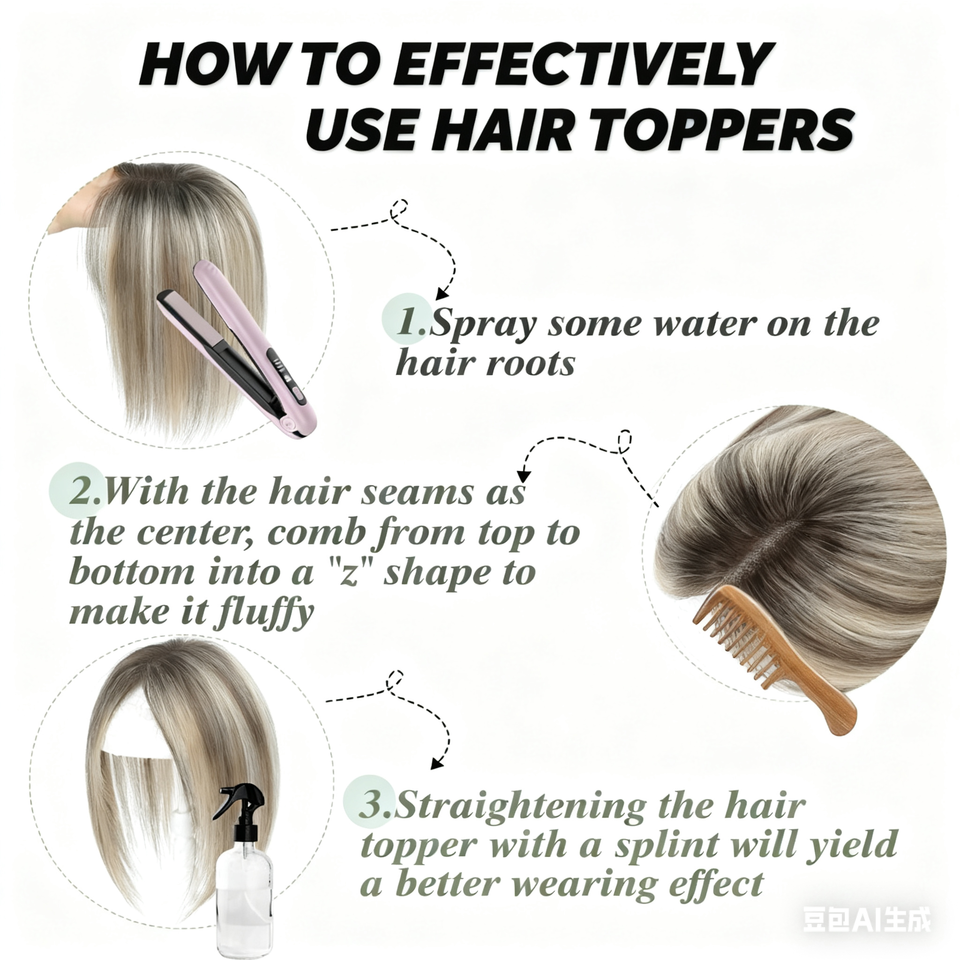 HOW TO EFFECTIVELY USE HAIR TOPPERS

1.Spray some water on the hair roots

2.With the hair seams as the center, comb from top to bottom into a "z" shape to make it fluffy

3.Straightening the hair topper with a splint will yield a better wearing effect

豆包AI生成