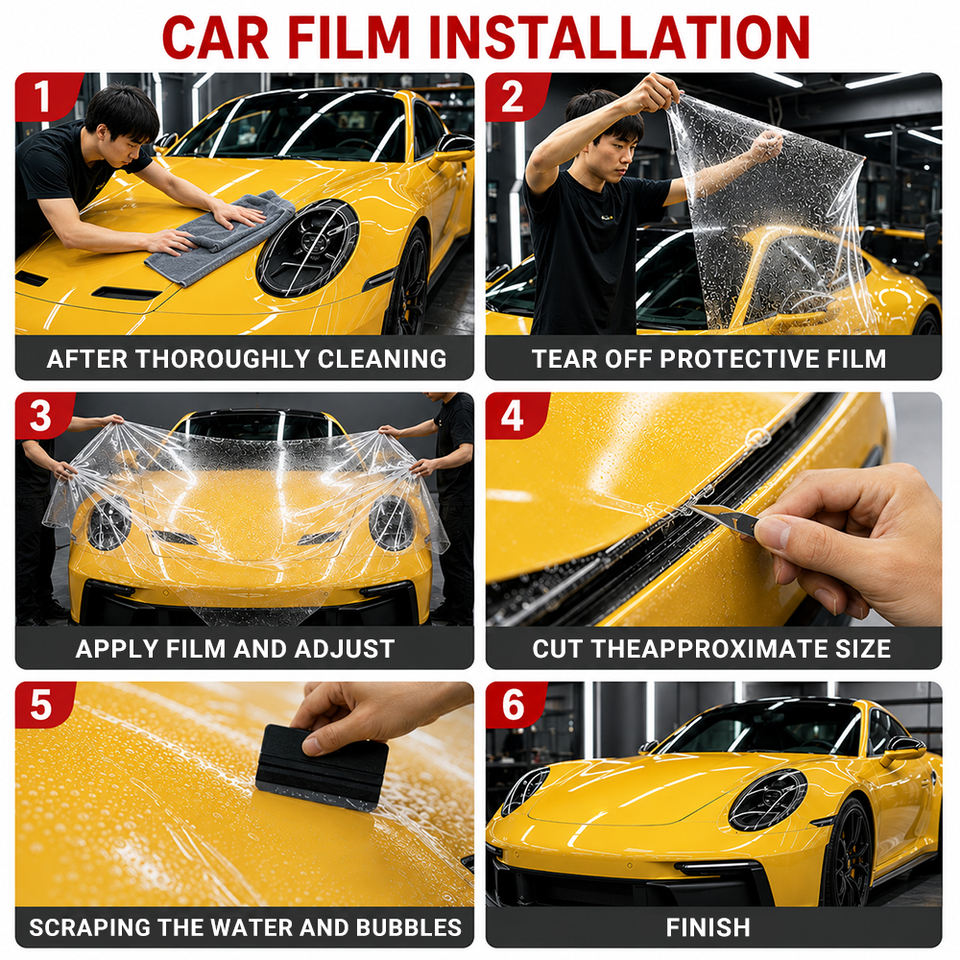 CAR FILM INSTALLATION

1
AFTER THOROUGHLY CLEANING

2
TEAR OFF PROTECTIVE FILM

3
APPLY FILM AND ADJUST

4
CUT THEAPPROXIMATE SIZE

5
SCRAPING THE WATER AND BUBBLES

6
FINISH