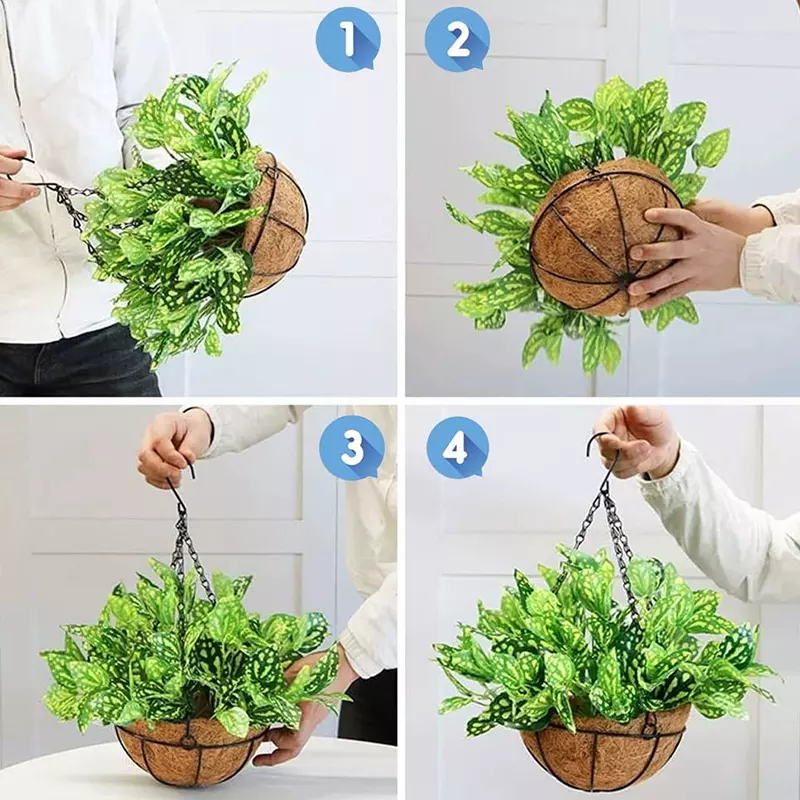 1

2

3

4