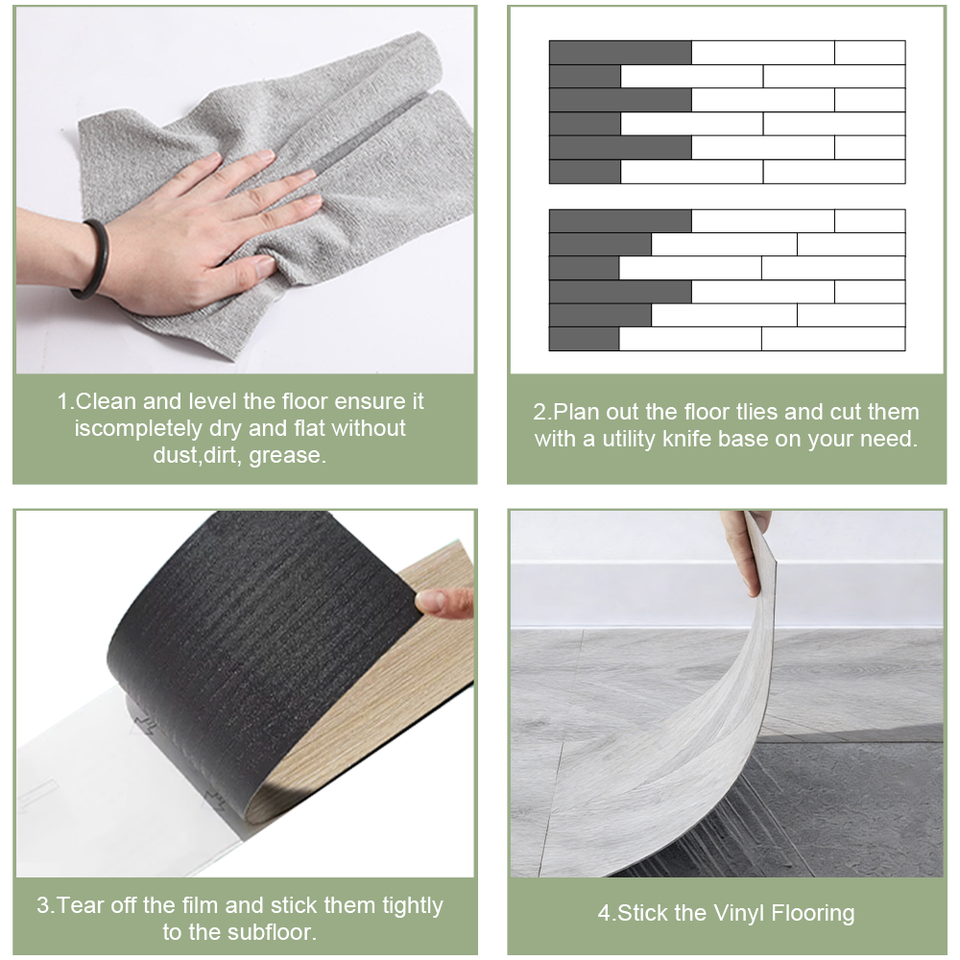 1.Clean and level the floor ensure it iscompletely dry and flat without dust,dirt, grease.

2.Plan out the floor tlies and cut them with a utility knife base on your need.

3.Tear off the film and stick them tightly to the subfloor.

4.Stick the Vinyl Flooring