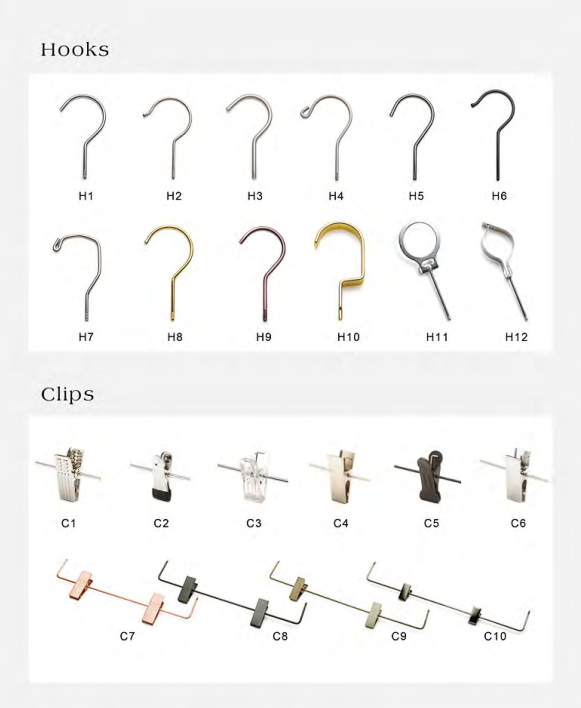 Hooks

H1 H2 H3 H4 H5 H6

H7 H8 H9 H10 H11 H12

Clips

C1 C2 C3 C4 C5 C6

C7 C8 C9 C10