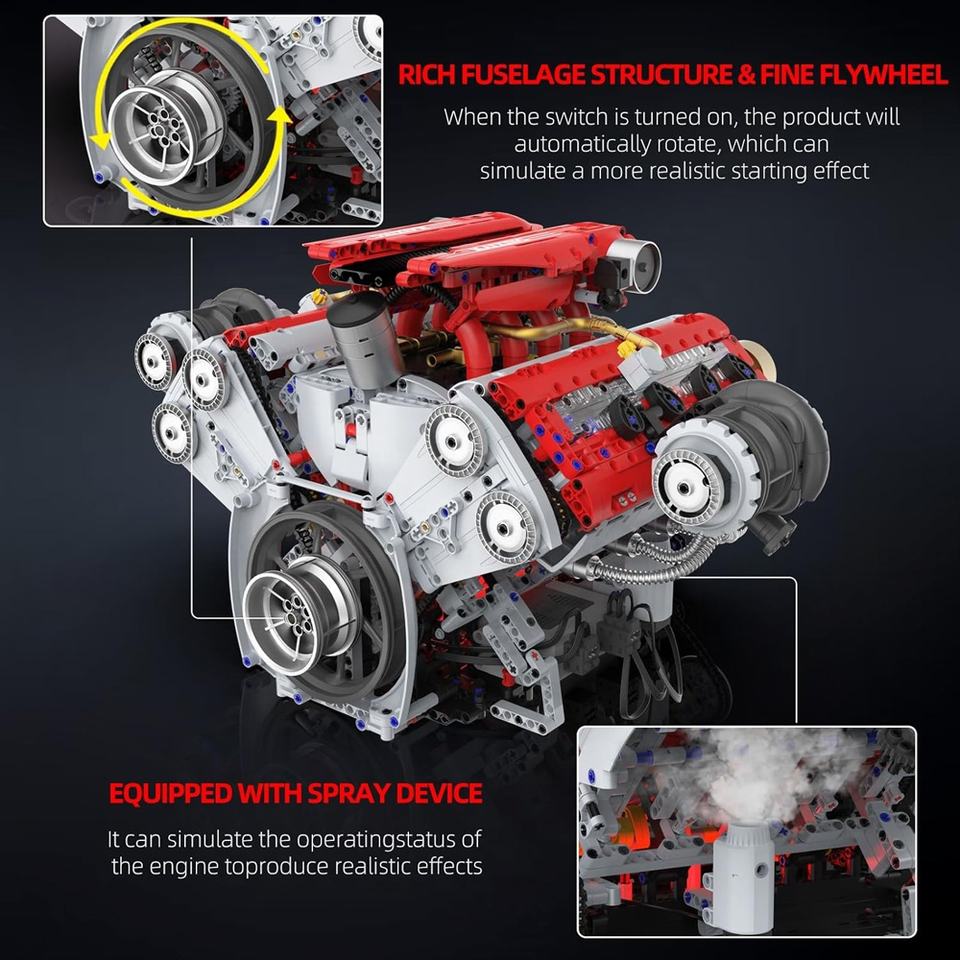 RICH FUSELAGE STRUCTURE & FINE FLYWHEEL

When the switch is turned on, the product will automatically rotate, which can simulate a more realistic starting effect

EQUIPPED WITH SPRAY DEVICE

It can simulate the operatingstatus of the engine toproduce realistic effects