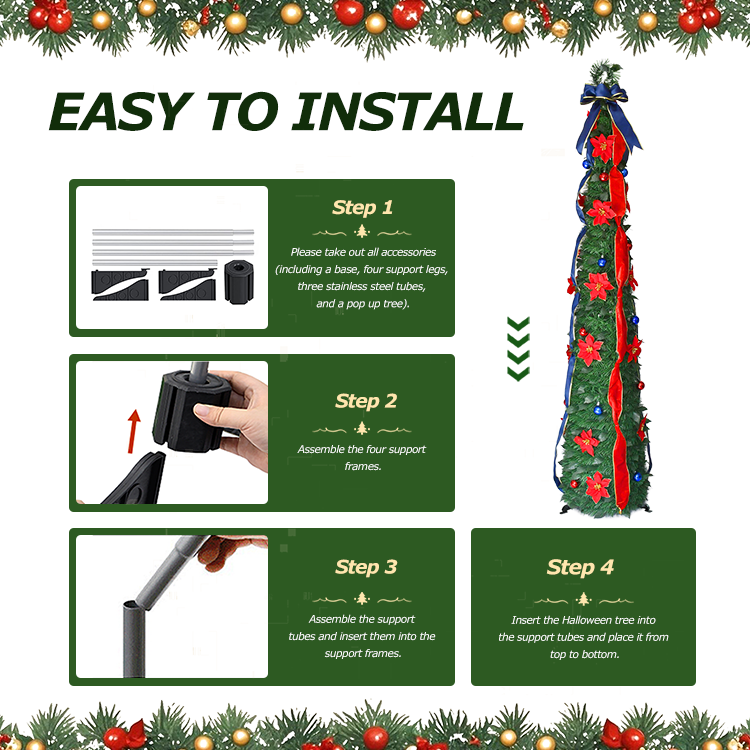 EASY TO INSTALL

Step 1

Please take out all accessories (including a base, four support legs, three stainless steel tubes, and a pop up tree).

Step 2

Assemble the four support frames.

Step 3

Assemble the support tubes and insert them into the support frames.

Step 4

Insert the Halloween tree into the support tubes and place it from top to bottom.