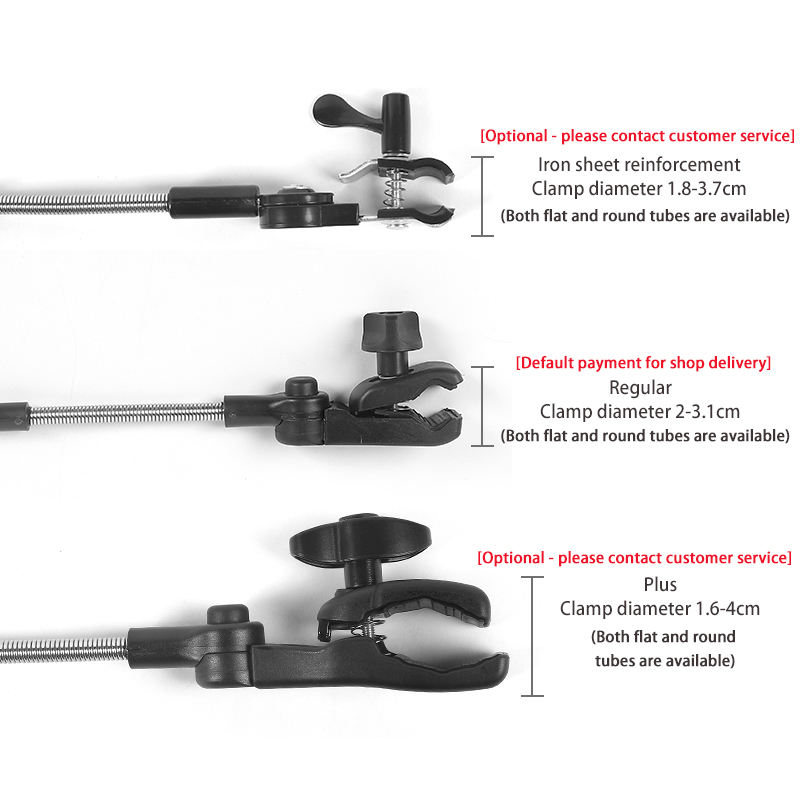 [Optional - please contact customer service]
Iron sheet reinforcement
Clamp diameter 1.8-3.7cm
(Both flat and round tubes are available)

[Default payment for shop delivery]
Regular
Clamp diameter 2-3.1cm
(Both flat and round tubes are available)

[Optional - please contact customer service]
Plus
Clamp diameter 1.6-4cm
(Both flat and round tubes are available)