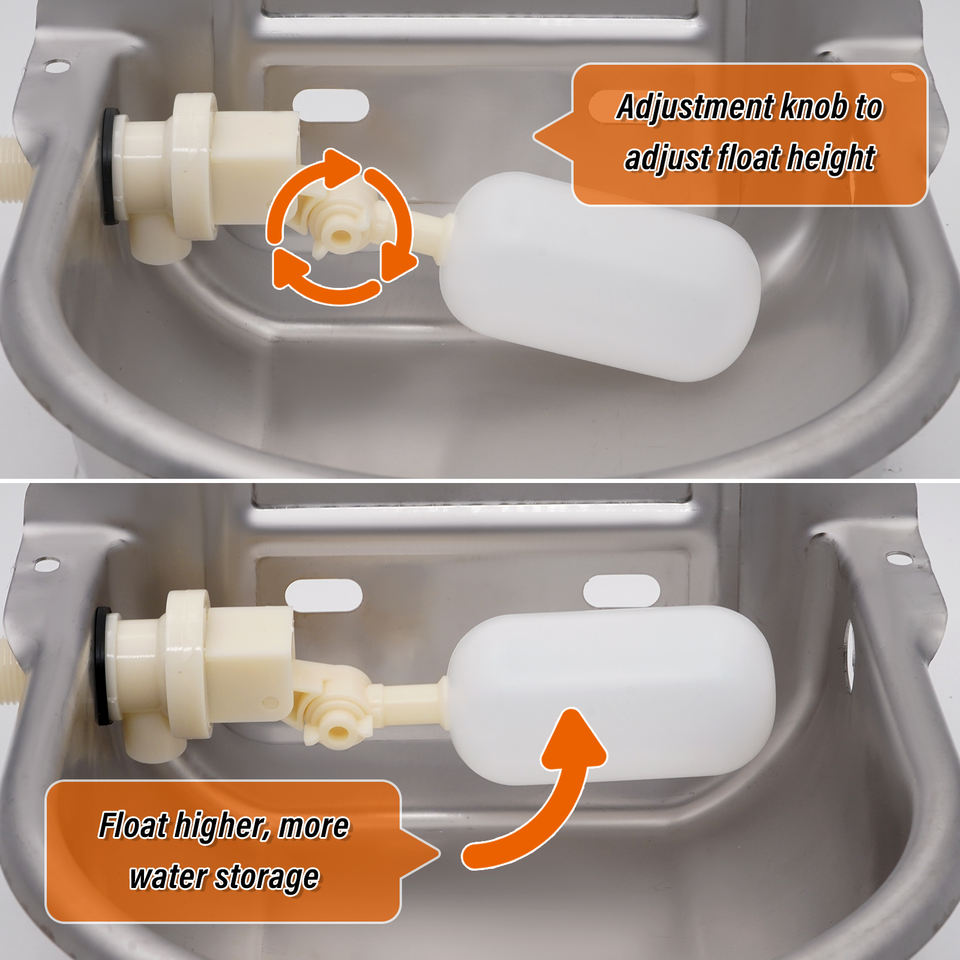 Adjustment knob to adjust float height

Float higher, more water storage