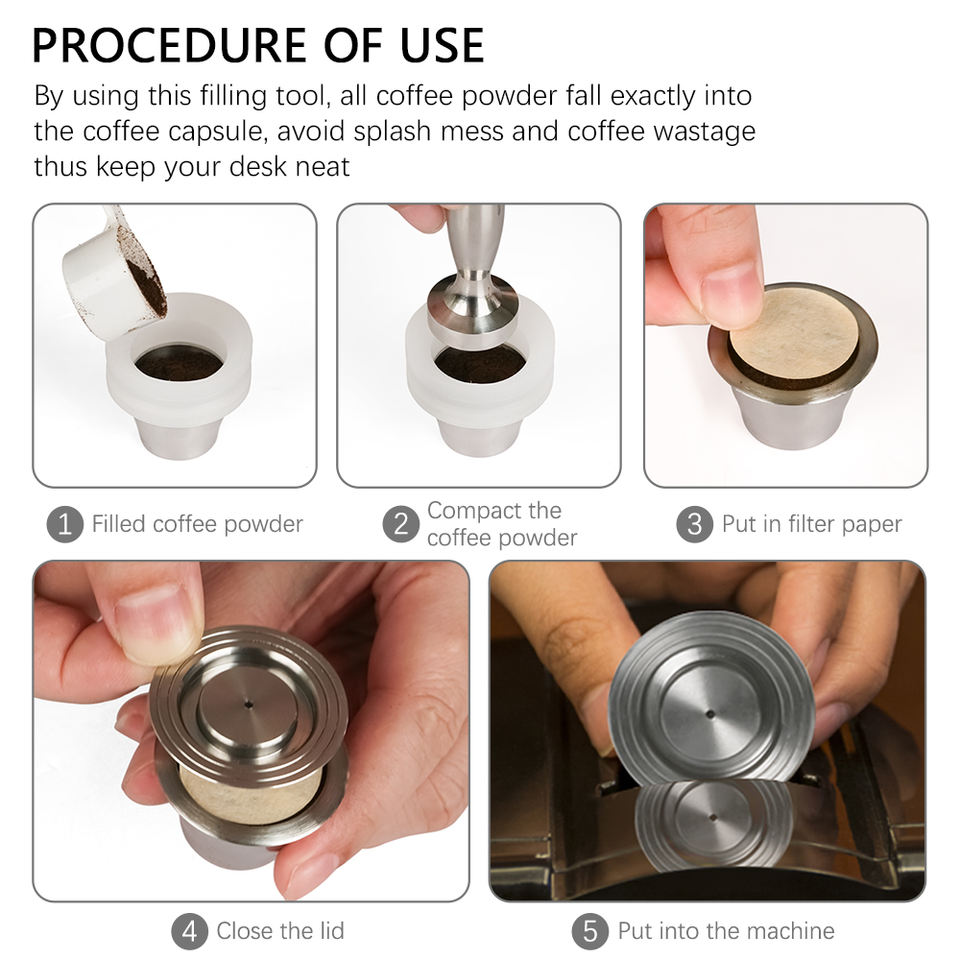 PROCEDURE OF USE

By using this filling tool, all coffee powder fall exactly into the coffee capsule, avoid splash mess and coffee wastage thus keep your desk neat

1 Filled coffee powder

2 Compact the coffee powder

3 Put in filter paper

4 Close the lid

5 Put into the machine