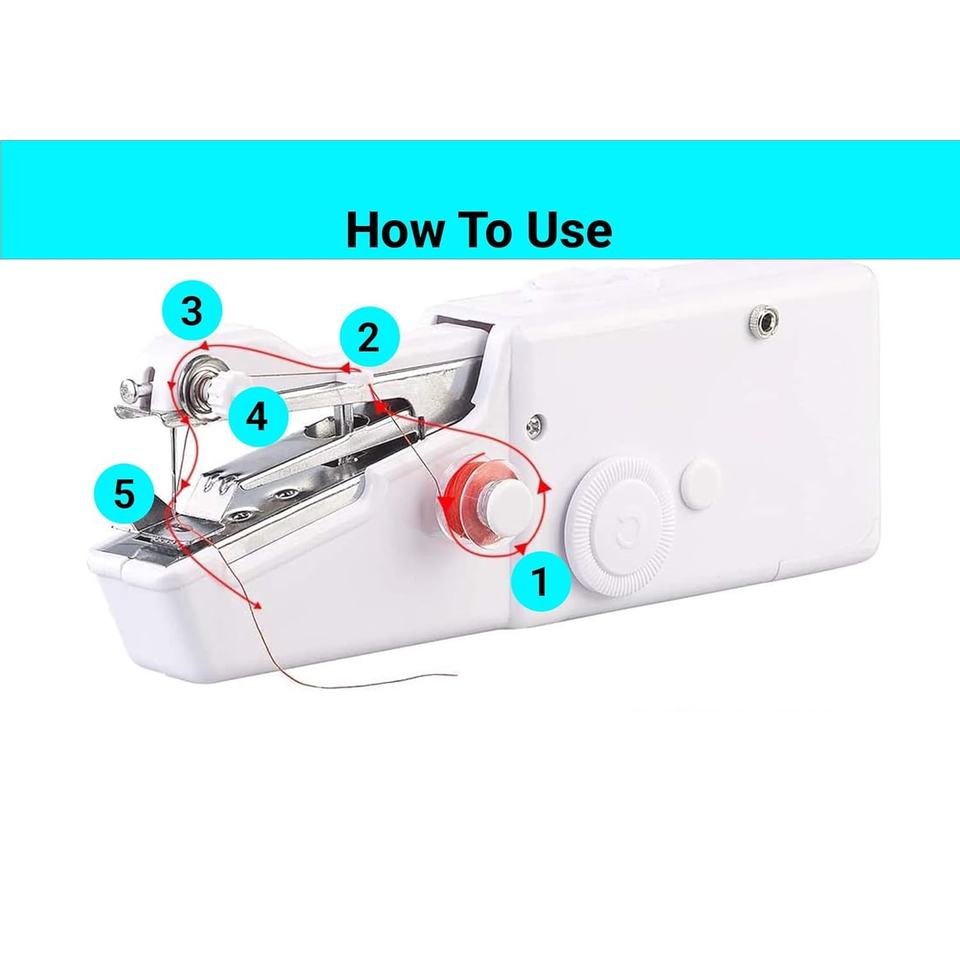 How To Use

3

2

4

5

1