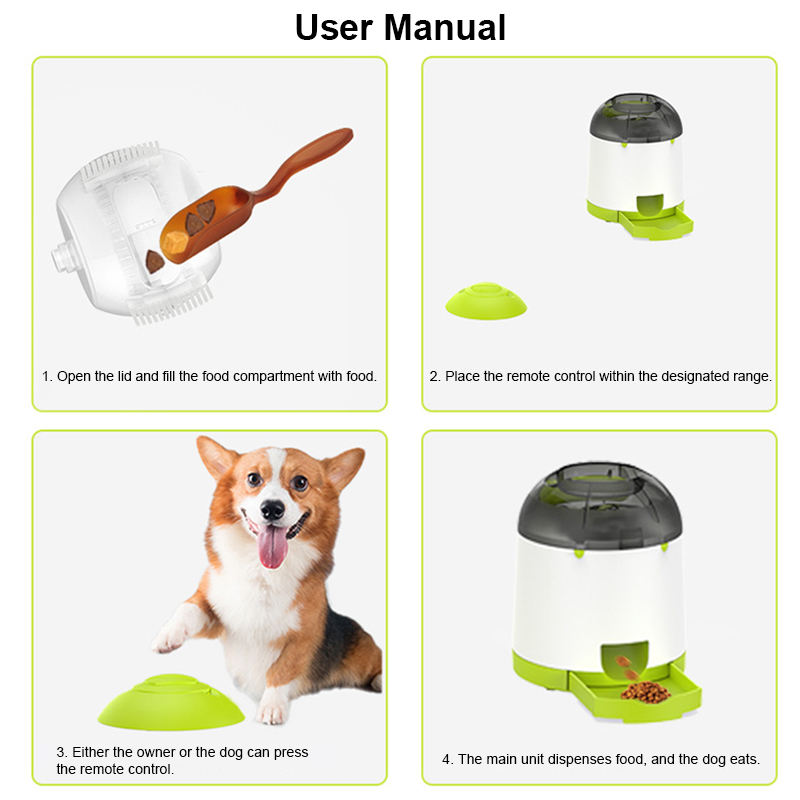 User Manual

1. Open the lid and fill the food compartment with food.

2. Place the remote control within the designated range.

3. Either the owner or the dog can press the remote control.

4. The main unit dispenses food, and the dog eats.