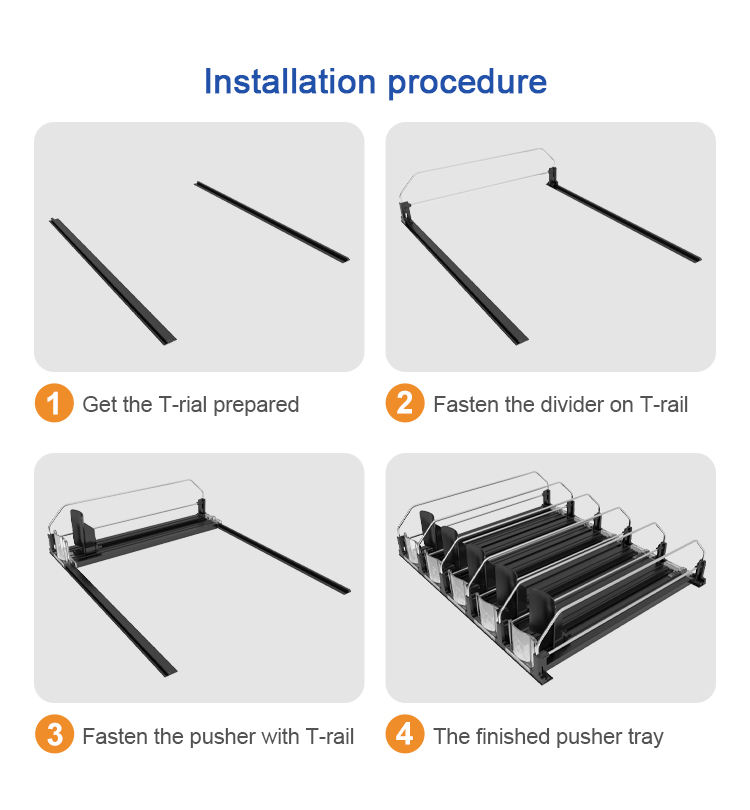 Installation procedure

1 Get the T-rial prepared

2 Fasten the divider on T-rail

3 Fasten the pusher with T-rail

4 The finished pusher tray