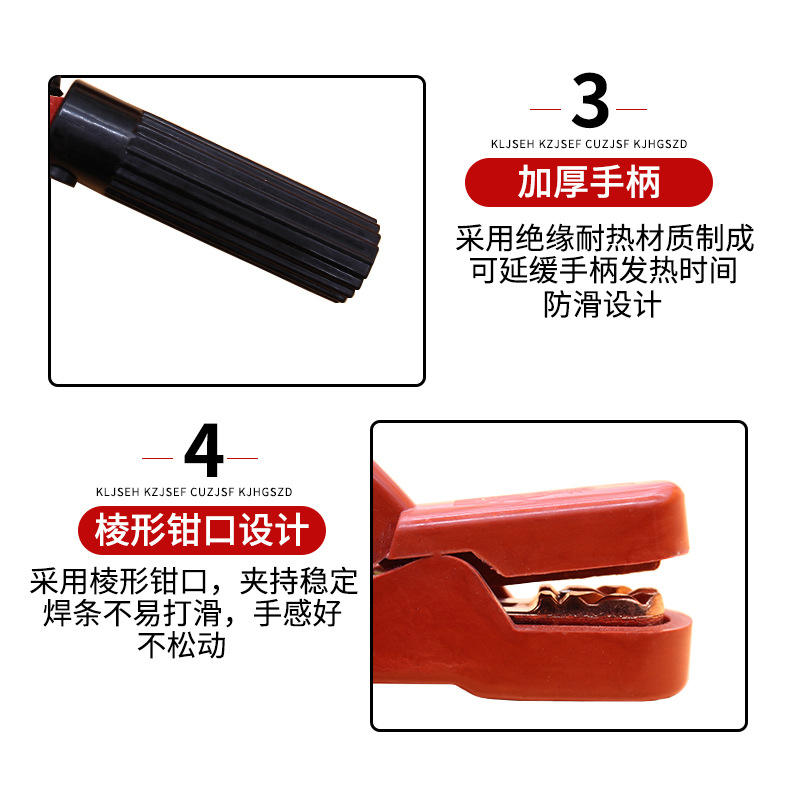 3

KLJSEH KZJSEF CUZJSF KJHGSZD

加厚手柄

采用绝缘耐热材质制成
可延缓手柄发热时间
防滑设计

4

KLJSEH KZJSEF CUZJSF KJHGSZD

棱形钳口设计

采用棱形钳口，夹持稳定
焊条不易打滑，手感好
不松动