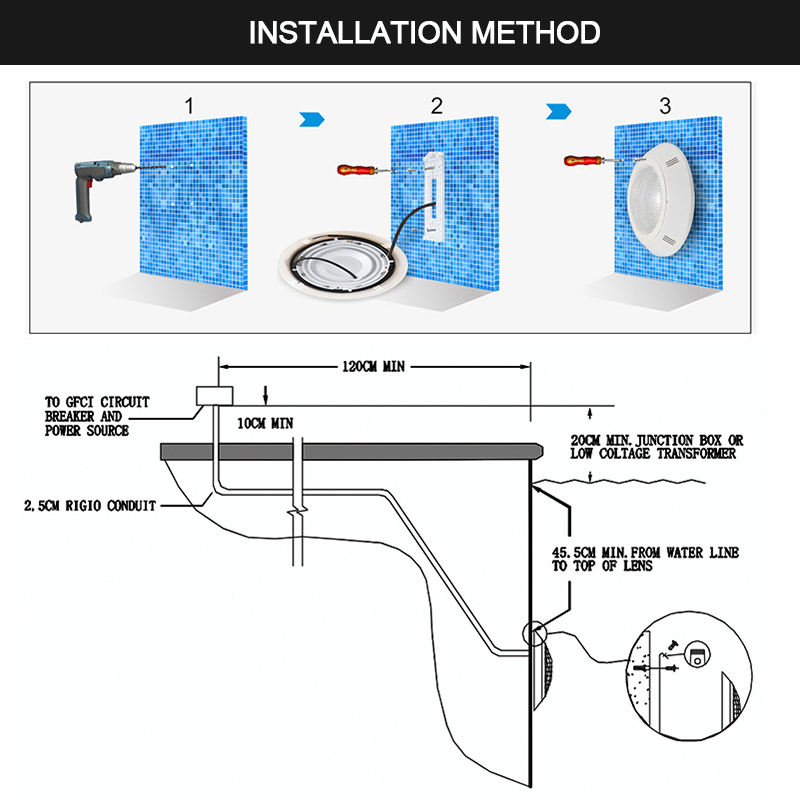 INSTALLATION METHOD

1

2

3

120CM MIN

TO GFCI CIRCUIT BREAKER AND POWER SOURCE

10CM MIN

20CM MIN. JUNCTION BOX OR LOW COLTAGE TRANSFORMER

2.5CM RIGIO CONDUIT

45.5CM MIN. FROM WATER LINE TO TOP OF LENS