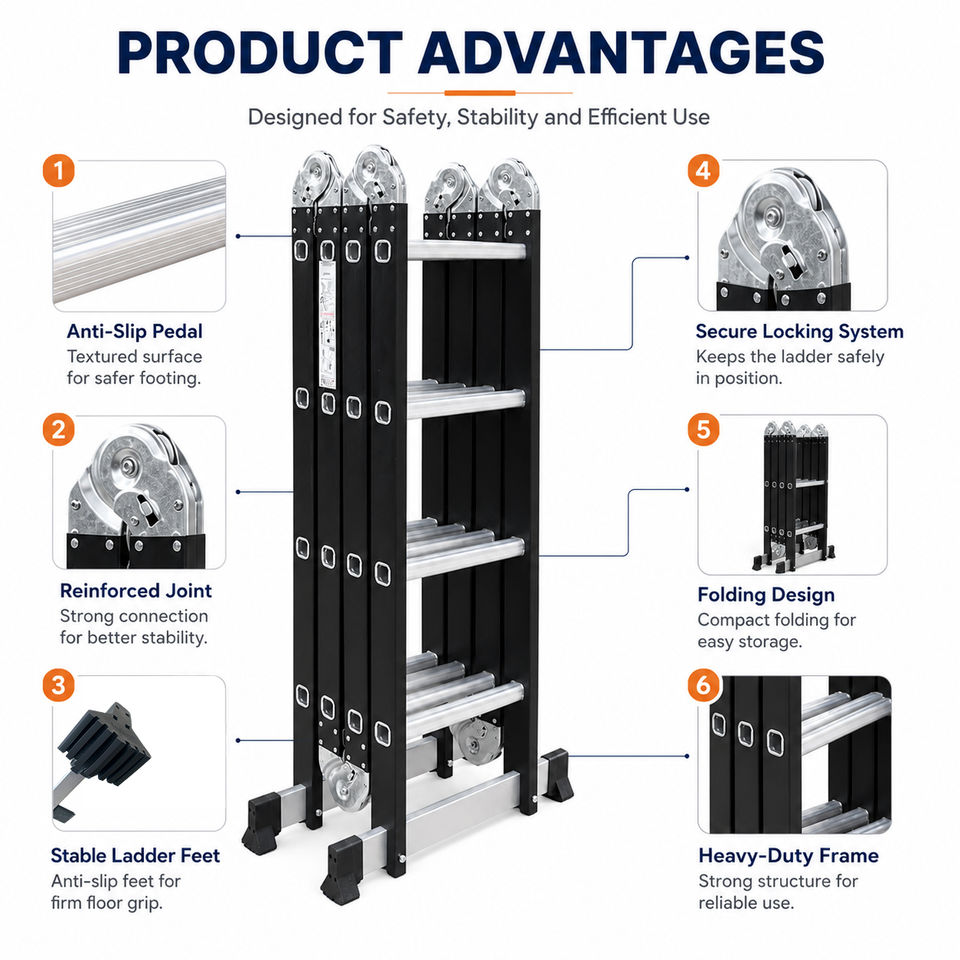 PRODUCT ADVANTAGES

Designed for Safety, Stability and Efficient Use

1

Anti-Slip Pedal
Textured surface for safer footing.

2

Reinforced Joint
Strong connection for better stability.

3

Stable Ladder Feet
Anti-slip feet for firm floor grip.

4

Secure Locking System
Keeps the ladder safely in position.

5

Folding Design
Compact folding for easy storage.

6

Heavy-Duty Frame
Strong structure for reliable use.