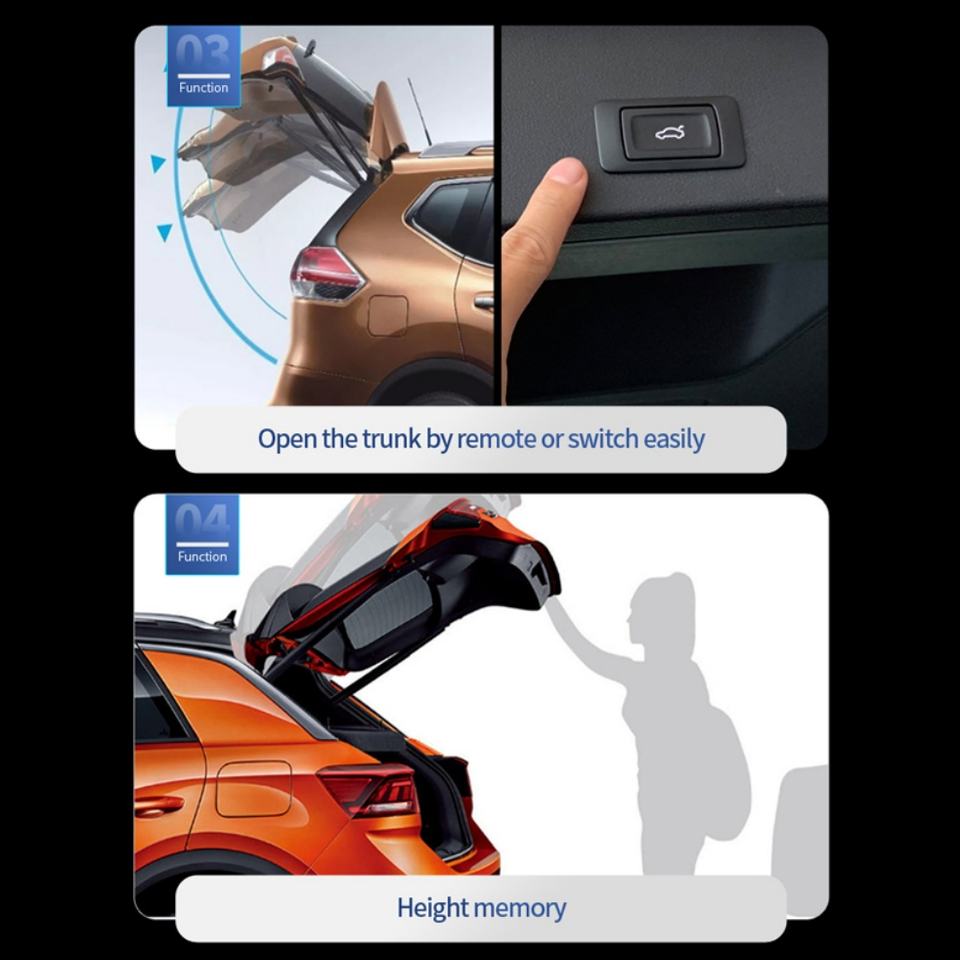 03
Function

Open the trunk by remote or switch easily

04
Function

Height memory