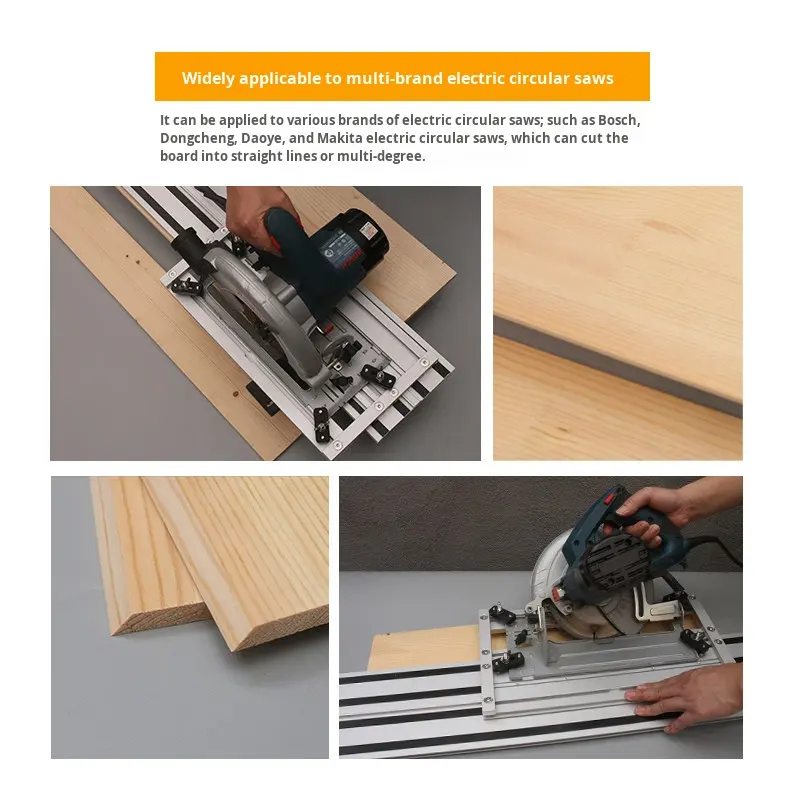 Widely applicable to multi-brand electric circular saws

It can be applied to various brands of electric circular saws; such as Bosch, Dongcheng, Daoye, and Makita electric circular saws, which can cut the board into straight lines or multi-degree.