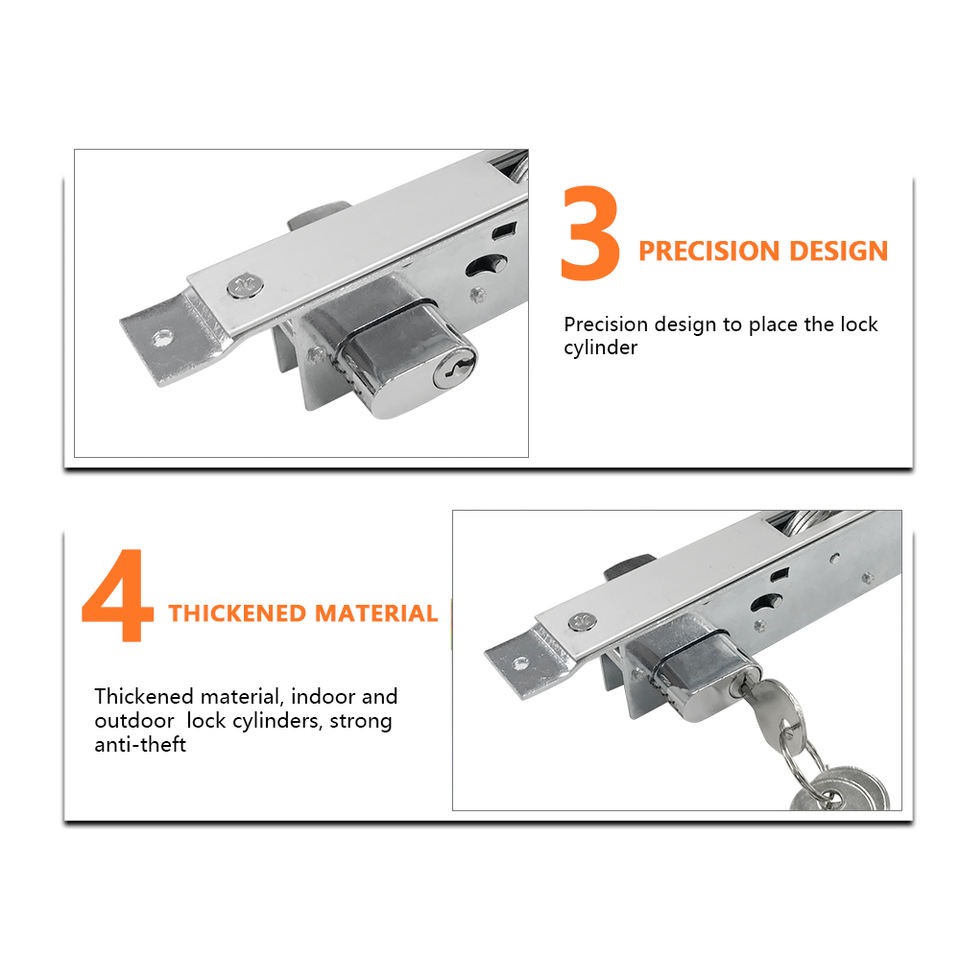 3 PRECISION DESIGN

Precision design to place the lock cylinder

4 THICKENED MATERIAL

Thickened material, indoor and outdoor lock cylinders, strong anti-theft