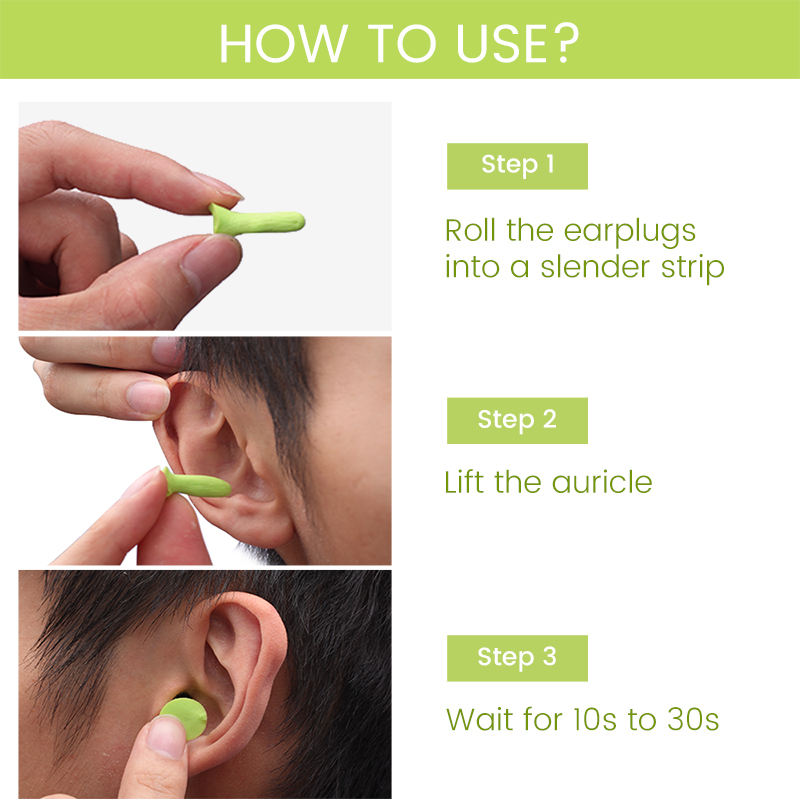 HOW TO USE?

Step 1

Roll the earplugs into a slender strip

Step 2

Lift the auricle

Step 3

Wait for 10s to 30s