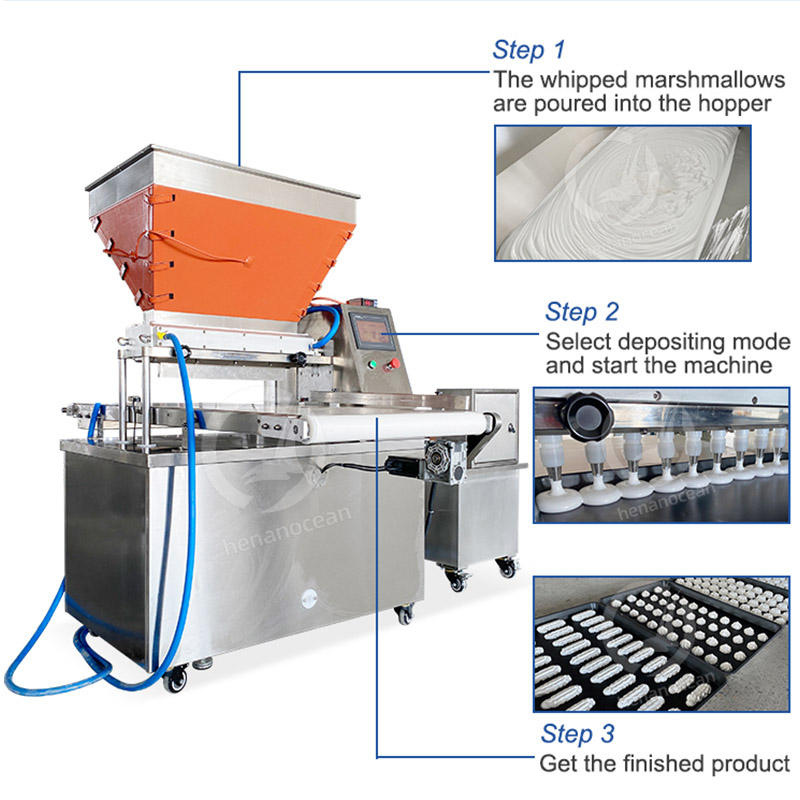 Step 1
The whipped marshmallows are poured into the hopper

Step 2
Select depositing mode and start the machine

henanocean

henanocean

Step 3
Get the finished product