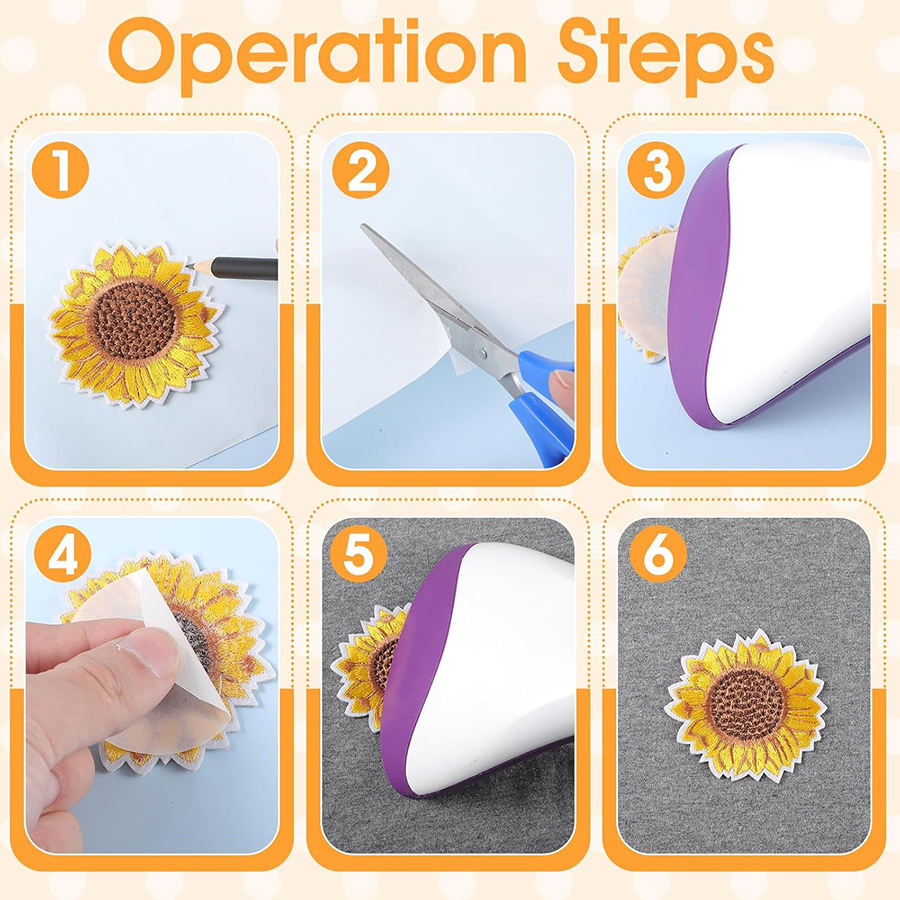 Operation Steps

1

2

3

4

5

6