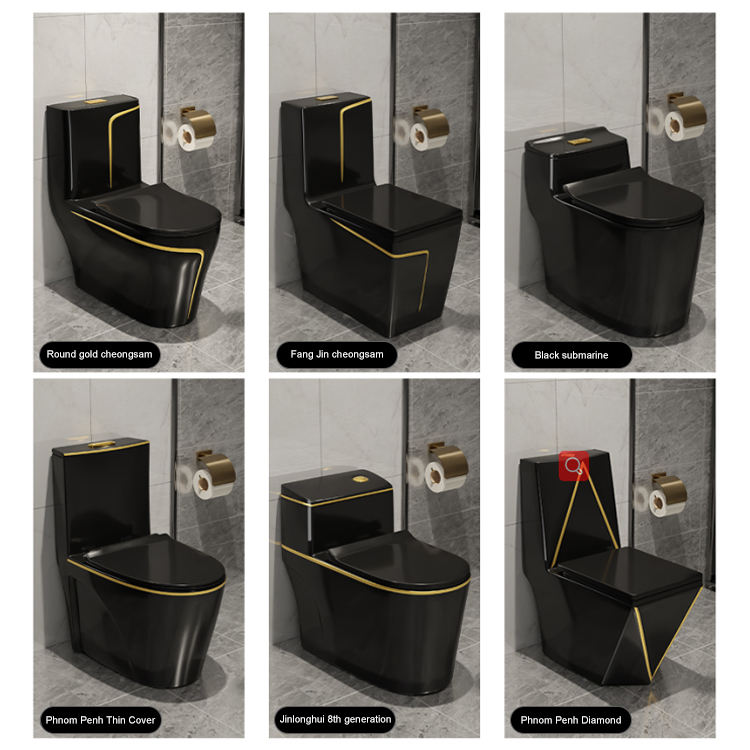 Round gold cheongsam

Fang Jin cheongsam

Black submarine

Phnom Penh Thin Cover

Jinlonghui 8th generation

Phnom Penh Diamond