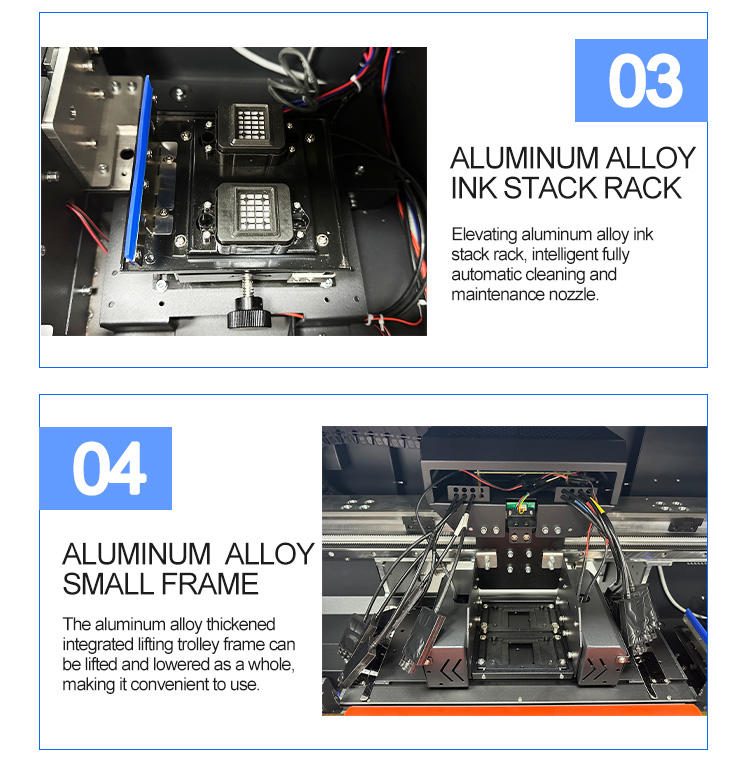 03

ALUMINUM ALLOY INK STACK RACK

Elevating aluminum alloy ink stack rack, intelligent fully automatic cleaning and maintenance nozzle.

04

ALUMINUM ALLOY SMALL FRAME

The aluminum alloy thickened integrated lifting trolley frame can be lifted and lowered as a whole, making it convenient to use.