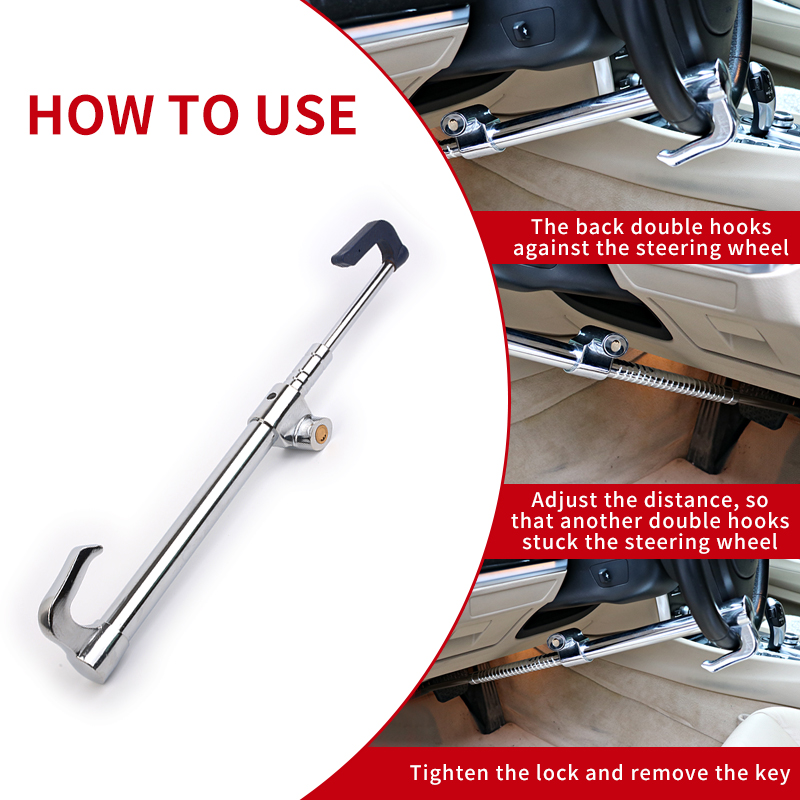 HOW TO USE

The back double hooks against the steering wheel

Adjust the distance, so that another double hooks stuck the steering wheel

Tighten the lock and remove the key