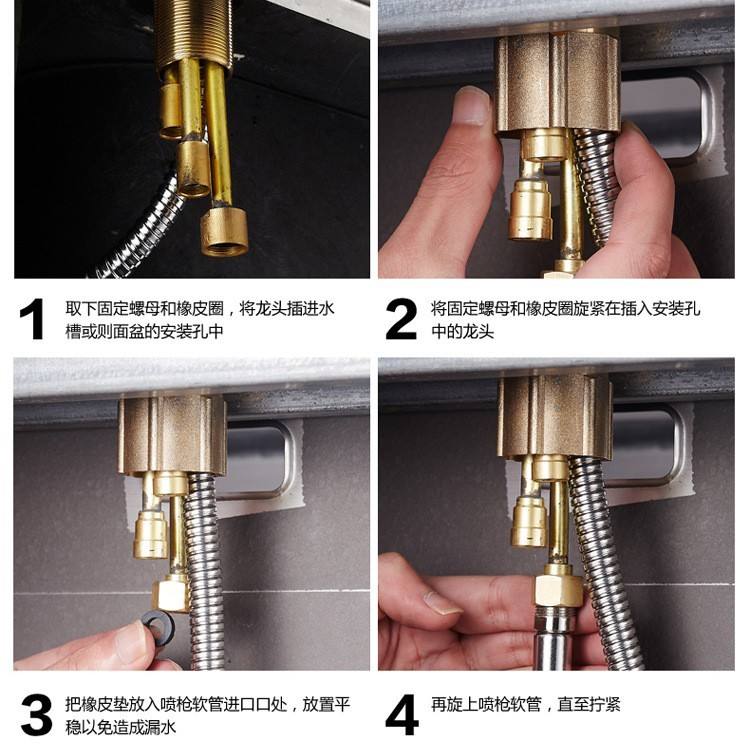 1 取下固定螺母和橡皮圈，将龙头插进水槽或则面盆的安装孔中

2 将固定螺母和橡皮圈旋紧在插入安装孔中的龙头

3 把橡皮垫放入喷枪软管进口口处，放置平稳以免造成漏水

4 再旋上喷枪软管，直至拧紧